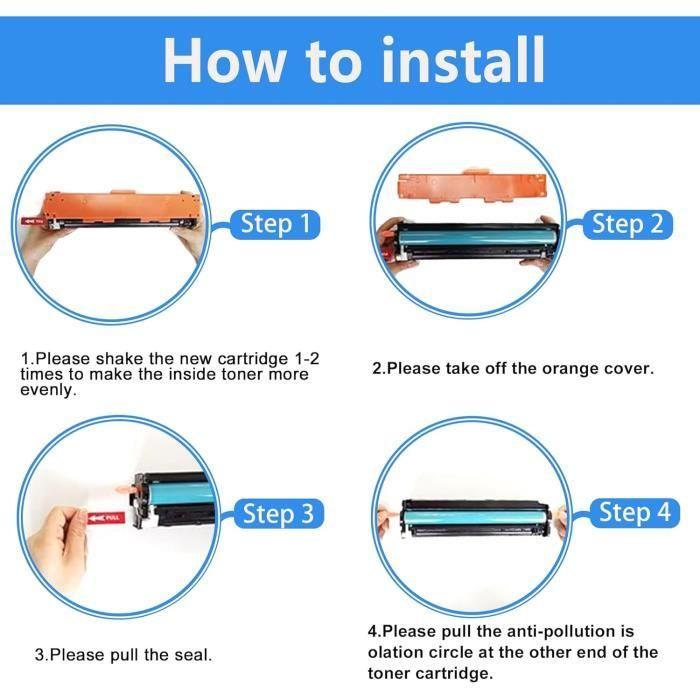 How to install

Step 1

Step 2

1.Please shake the new cartridge 1-2 times to make the inside toner more evenly.

2.Please take off the orange cover.

PULL

Step 3

Step 4

3.Please pull the seal.

4.Please pull the anti-pollution is olation circle at the other end of the toner cartridge.