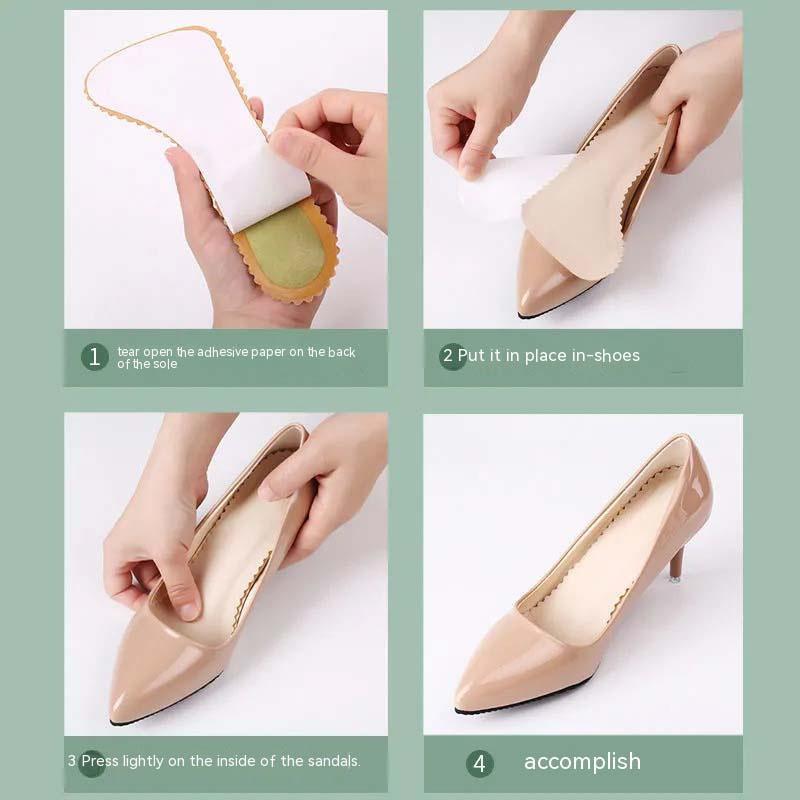 1 tear open the adhesive paper on the back of the sole

2 Put it in place in-shoes

3 Press lightly on the inside of the sandals.

4 accomplish