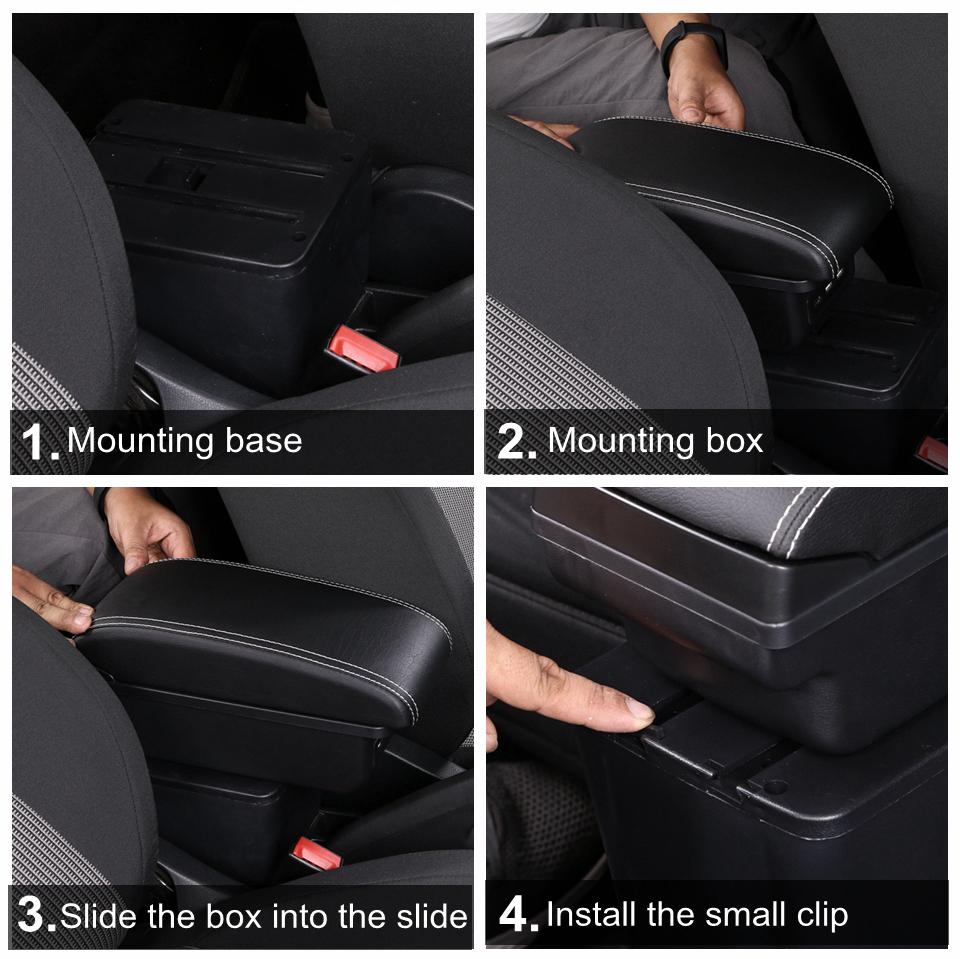 1. Mounting base

2. Mounting box

3. Slide the box into the slide

4. Install the small clip