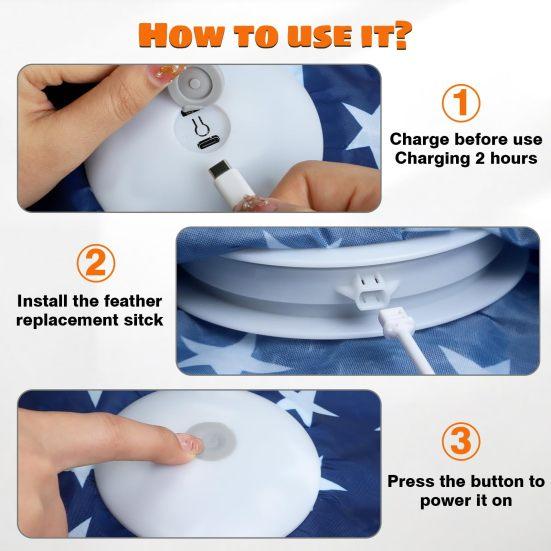 HOW TO USE IT?

1

Charge before use
Charging 2 hours

2

Install the feather replacement sitck

3

Press the button to power it on