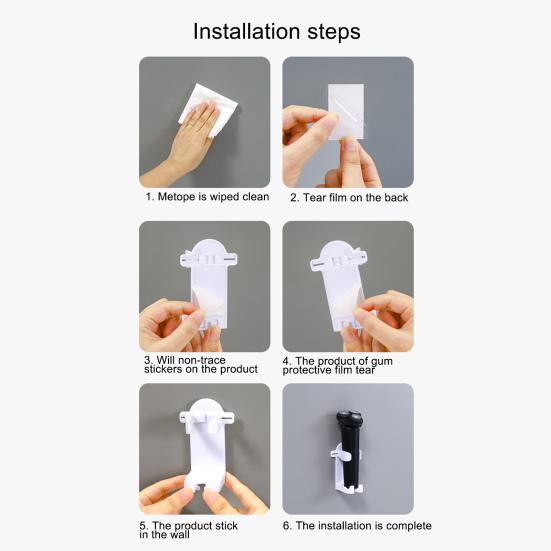 Installation steps

1. Metope is wiped clean

2. Tear film on the back

3. Will non-trace stickers on the product

4. The product of gum protective film tear

5. The product stick in the wall

6. The installation is complete