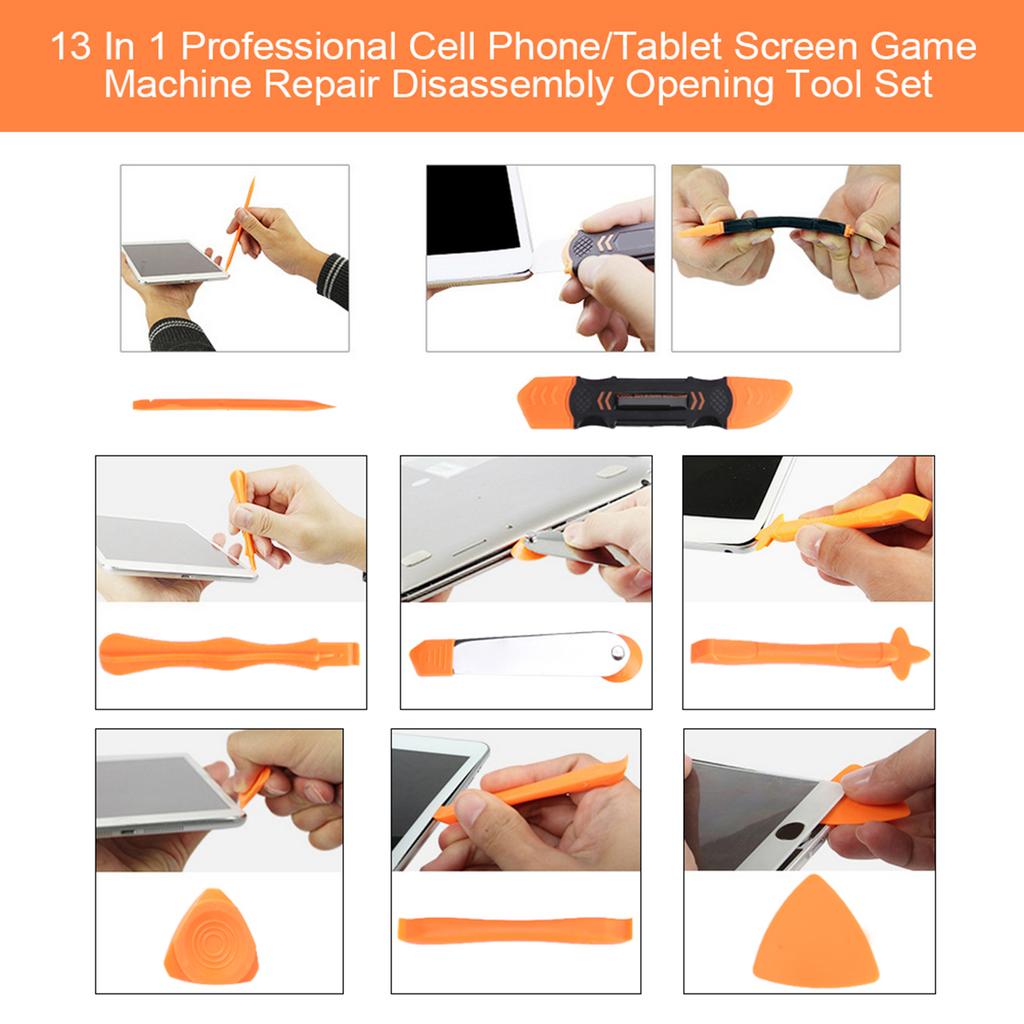 13 In 1 Professional Cell Phone/Tablet Screen Game Machine Repair Disassembly Opening Tool Set