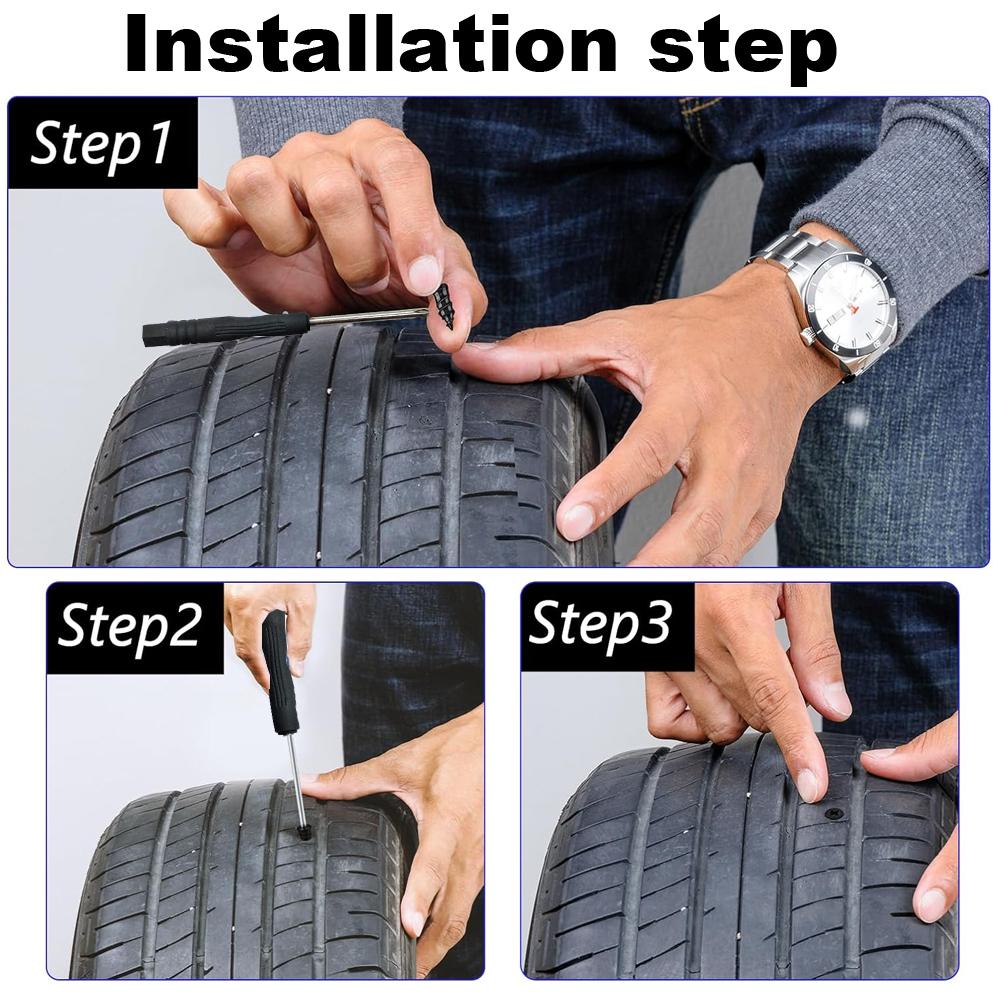 Installation step

Step1

Step2

Step3