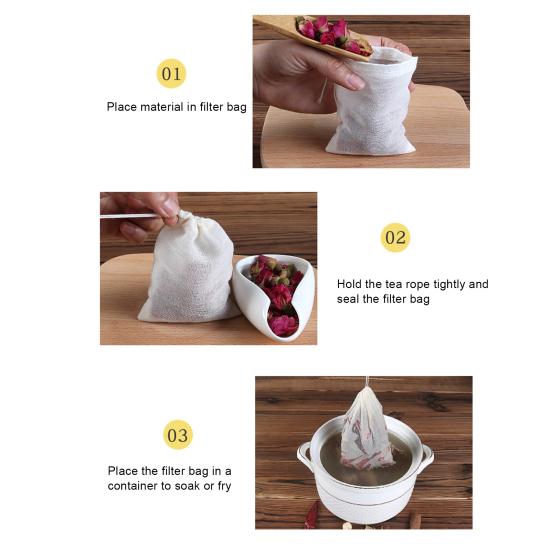 01

Place material in filter bag

02

Hold the tea rope tightly and seal the filter bag

03

Place the filter bag in a container to soak or fry