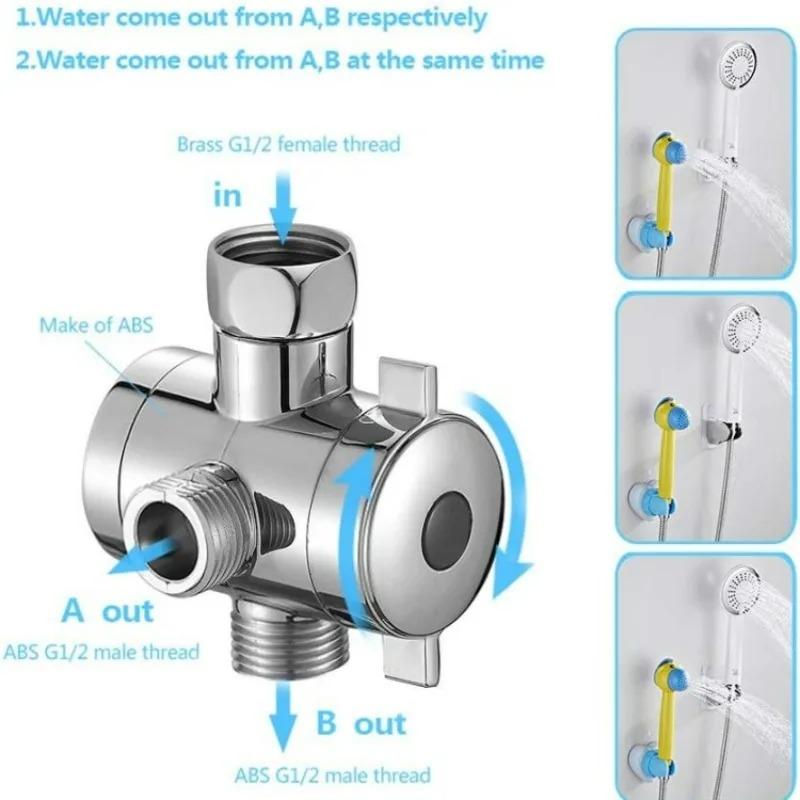 1.Water come out from A,B respectively

2.Water come out from A,B at the same time

Brass G1/2 female thread

in

Make of ABS

A out

ABS G1/2 male thread

B out

ABS G1/2 male thread