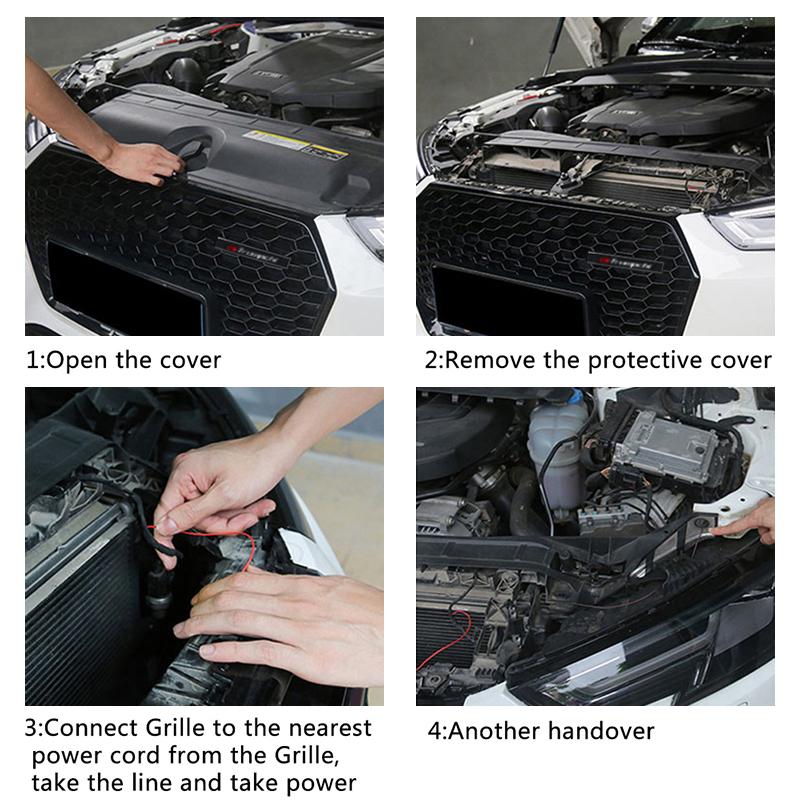 1:Open the cover

2:Remove the protective cover

3:Connect Grille to the nearest power cord from the Grille, take the line and take power

4:Another handover