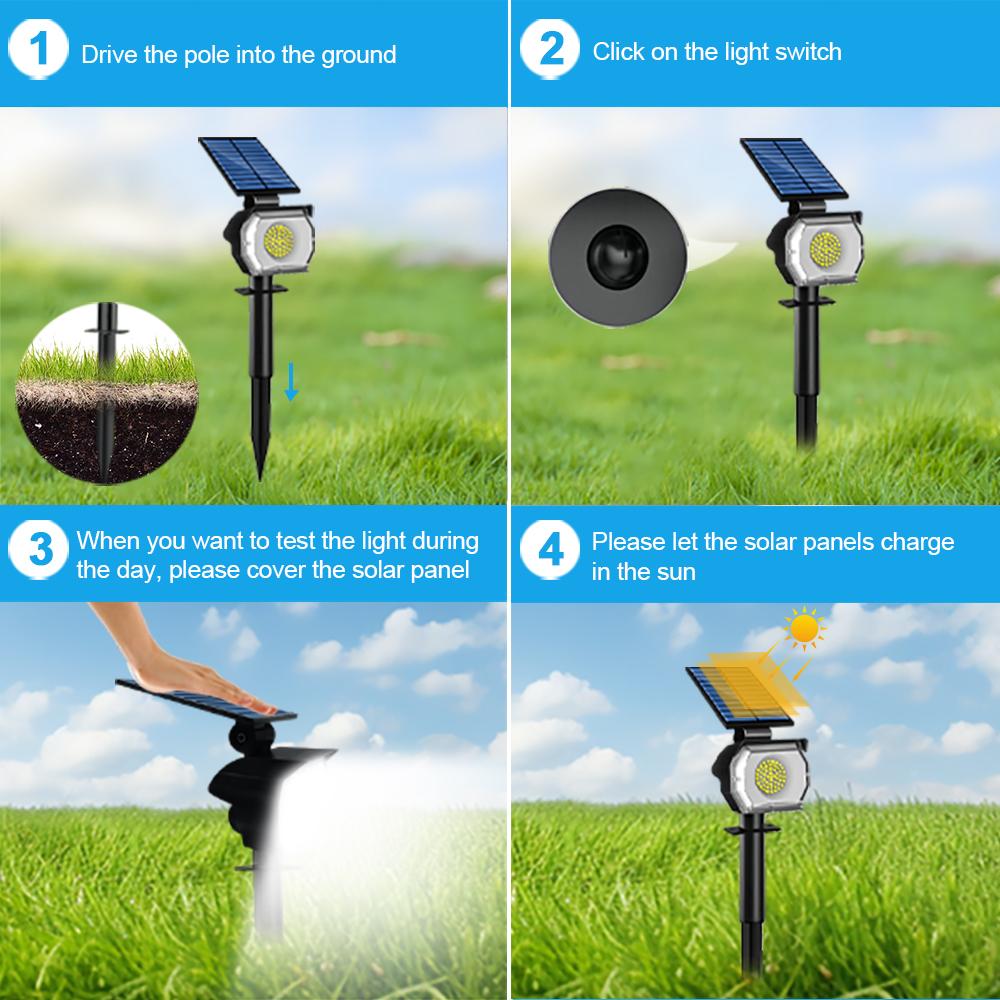 1 Drive the pole into the ground

2 Click on the light switch

3 When you want to test the light during the day, please cover the solar panel

4 Please let the solar panels charge in the sun