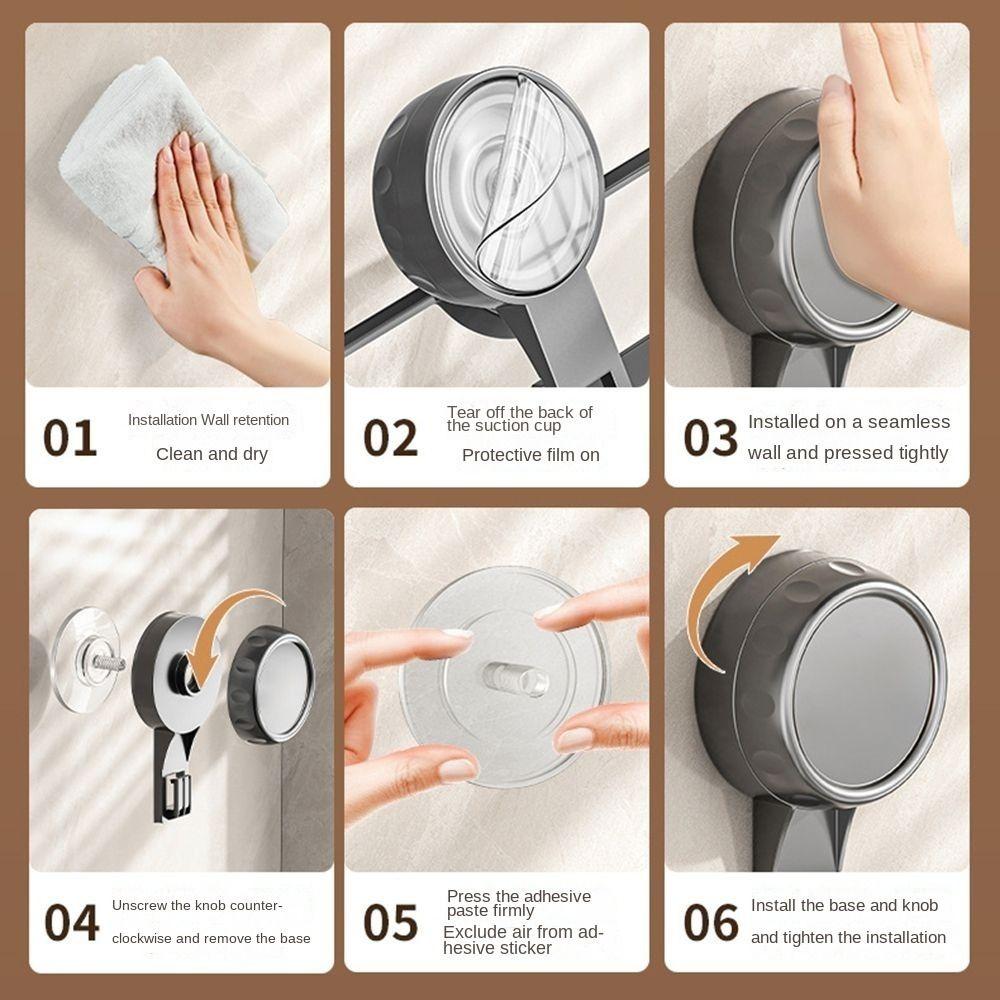 01 Installation Wall retention

Clean and dry

02 Tear off the back of the suction cup

Protective film on

03 Installed on a seamless wall and pressed tightly

04 Unscrew the knob counterclockwise and remove the base

05 Press the adhesive paste firmly

Exclude air from adhesive sticker

06 Install the base and knob and tighten the installation