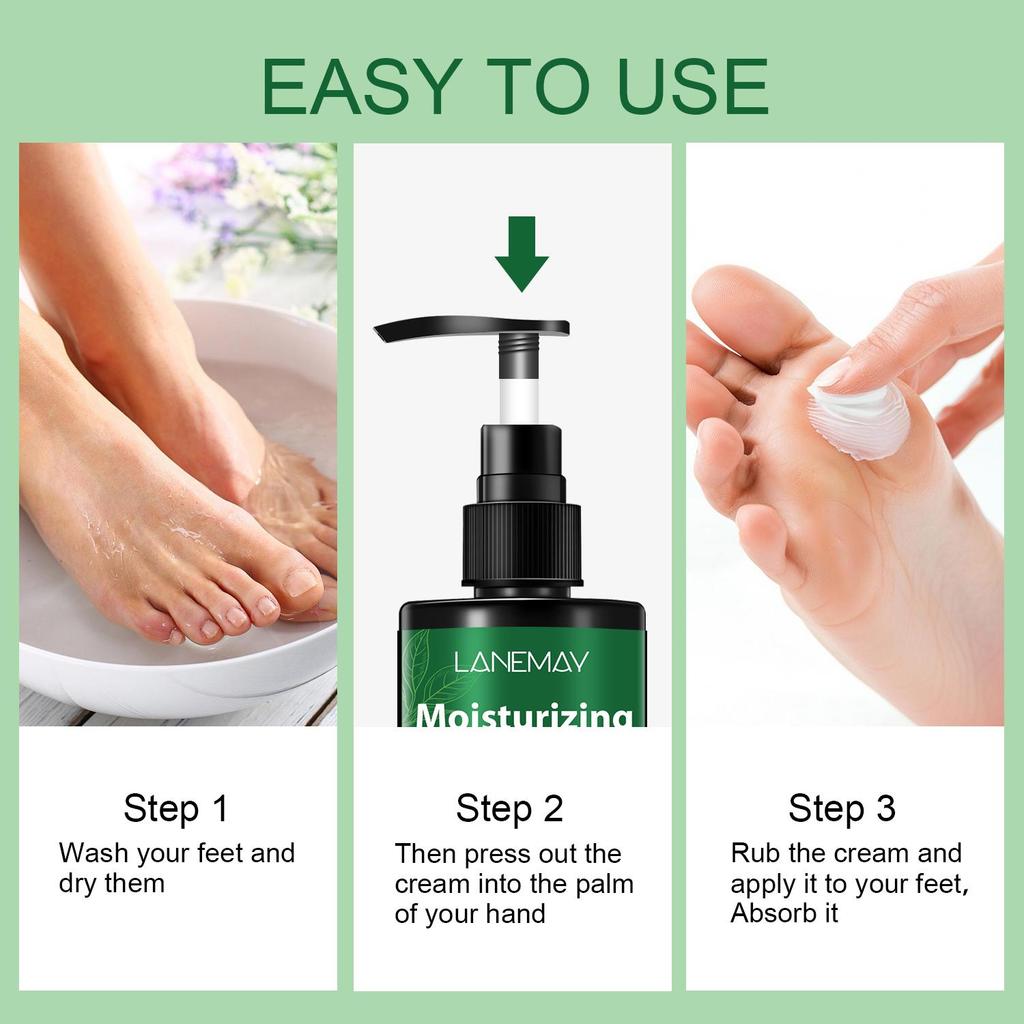 EASY TO USE

LANEMAY
Moisturizing

Step 1
Wash your feet and dry them

Step 2
Then press out the cream into the palm of your hand

Step 3
Rub the cream and apply it to your feet, Absorb it