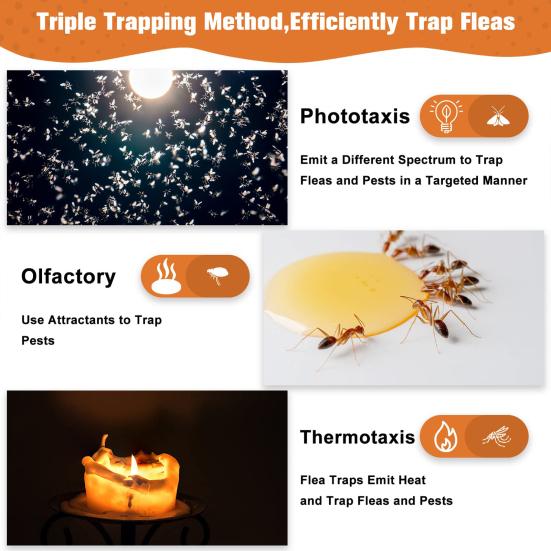 Triple Trapping Method,Efficiently Trap Fleas

Phototaxis

Emit a Different Spectrum to Trap Fleas and Pests in a Targeted Manner

Olfactory

Use Attractants to Trap Pests

Thermotaxis

Flea Traps Emit Heat and Trap Fleas and Pests