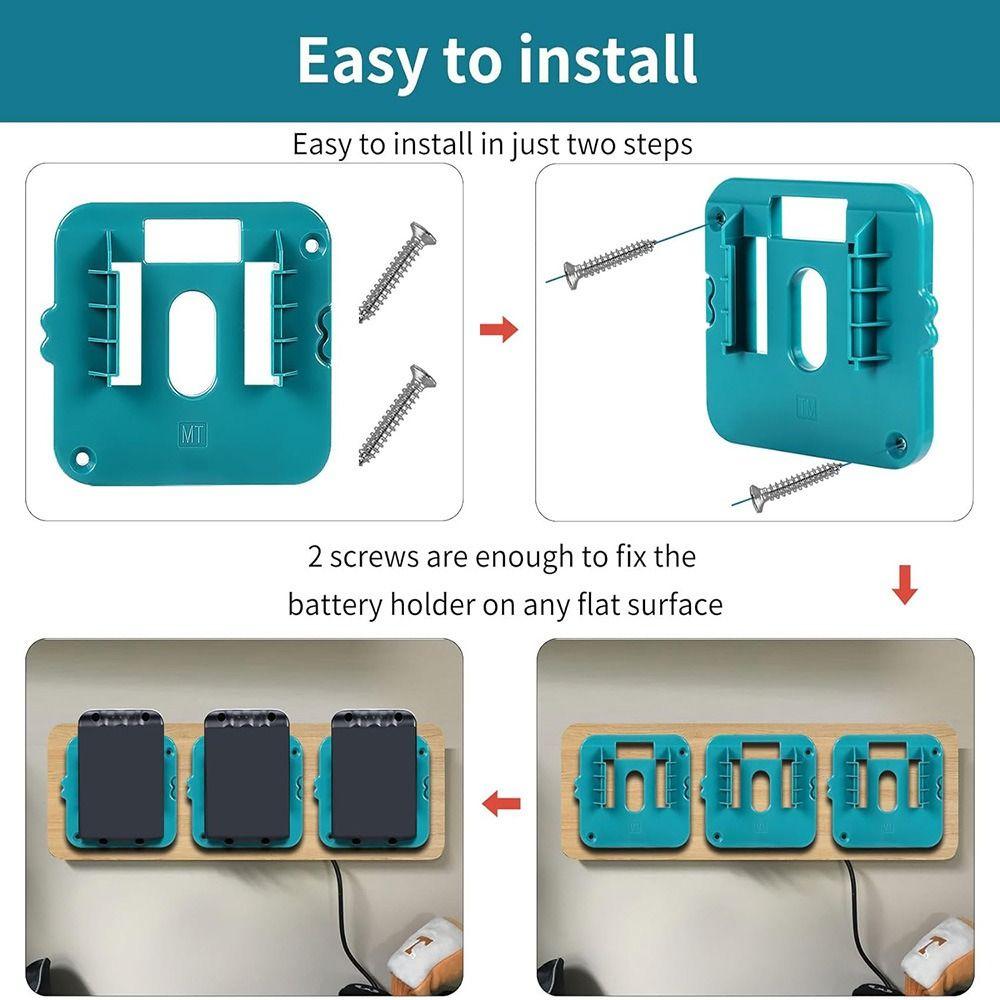 Easy to install

Easy to install in just two steps

MT

MT

2 screws are enough to fix the battery holder on any flat surface