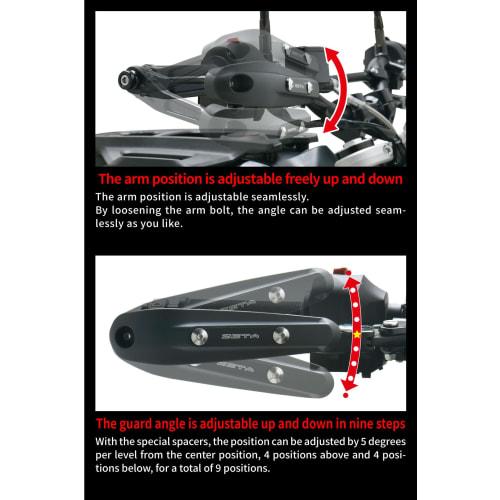 The arm position is adjustable freely up and down

The arm position is adjustable seamlessly.
By loosening the arm bolt, the angle can be adjusted seamlessly as you like.

ZETA

ZETA

ZETA

The guard angle is adjustable up and down in nine steps

With the special spacers, the position can be adjusted by 5 degrees per level from the center position, 4 positions above and 4 positions below, for a total of 9 positions.