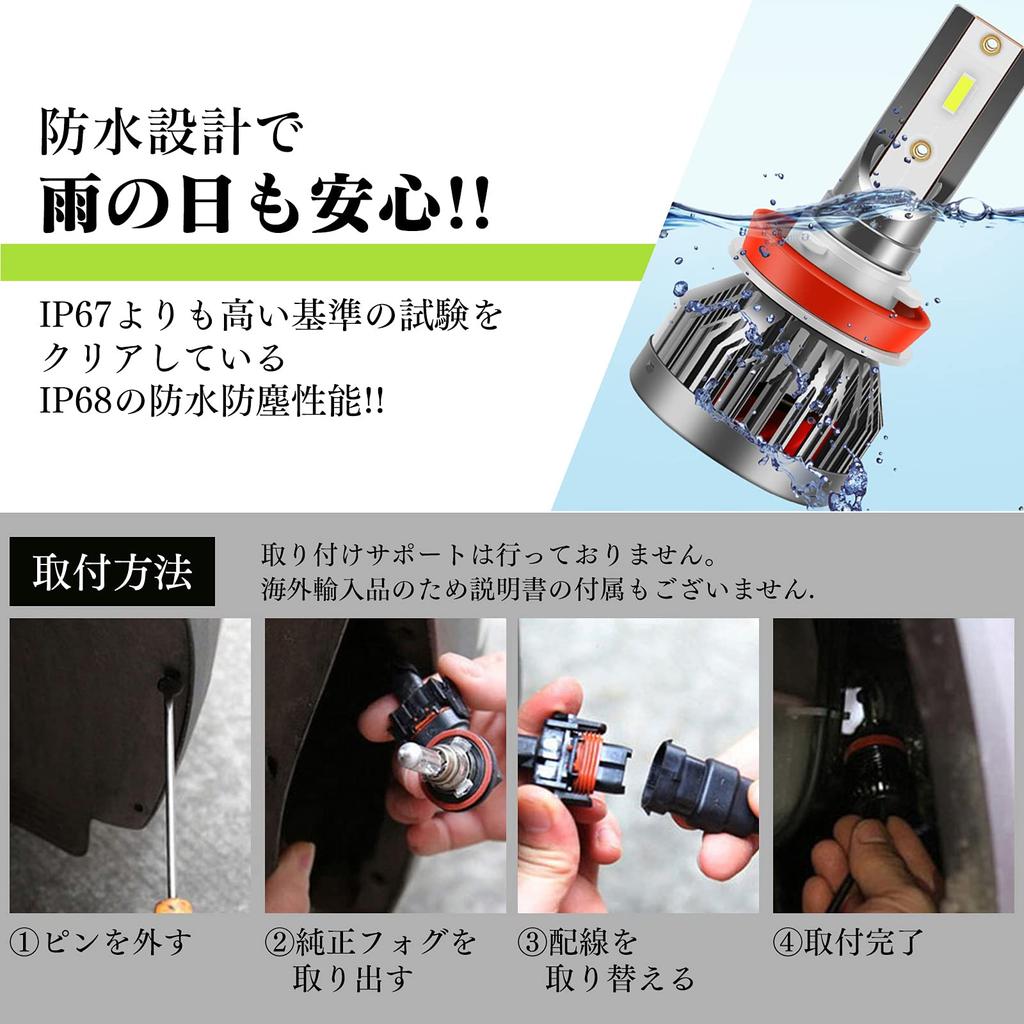 防水設計で
雨の日も安心!!

IP67よりも高い基準の試験をクリアしている
IP68の防水防塵性能!!

取付方法

取り付けサポートは行っておりません。
海外輸入品のため説明書の付属もございません.

①ピンを外す

②純正フォグを取り出す

③配線を取り替える

④取付完了