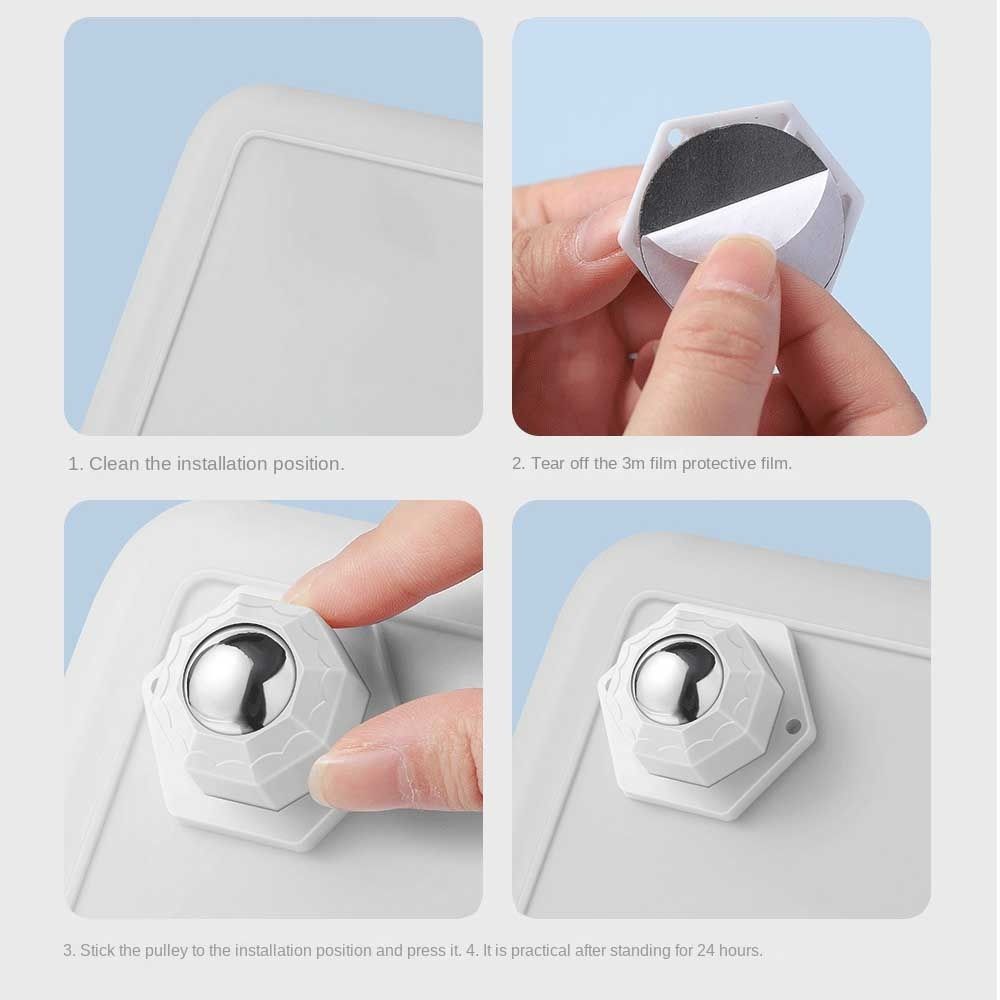 1. Clean the installation position.

2. Tear off the 3m film protective film.

3. Stick the pulley to the installation position and press it. 4. It is practical after standing for 24 hours.