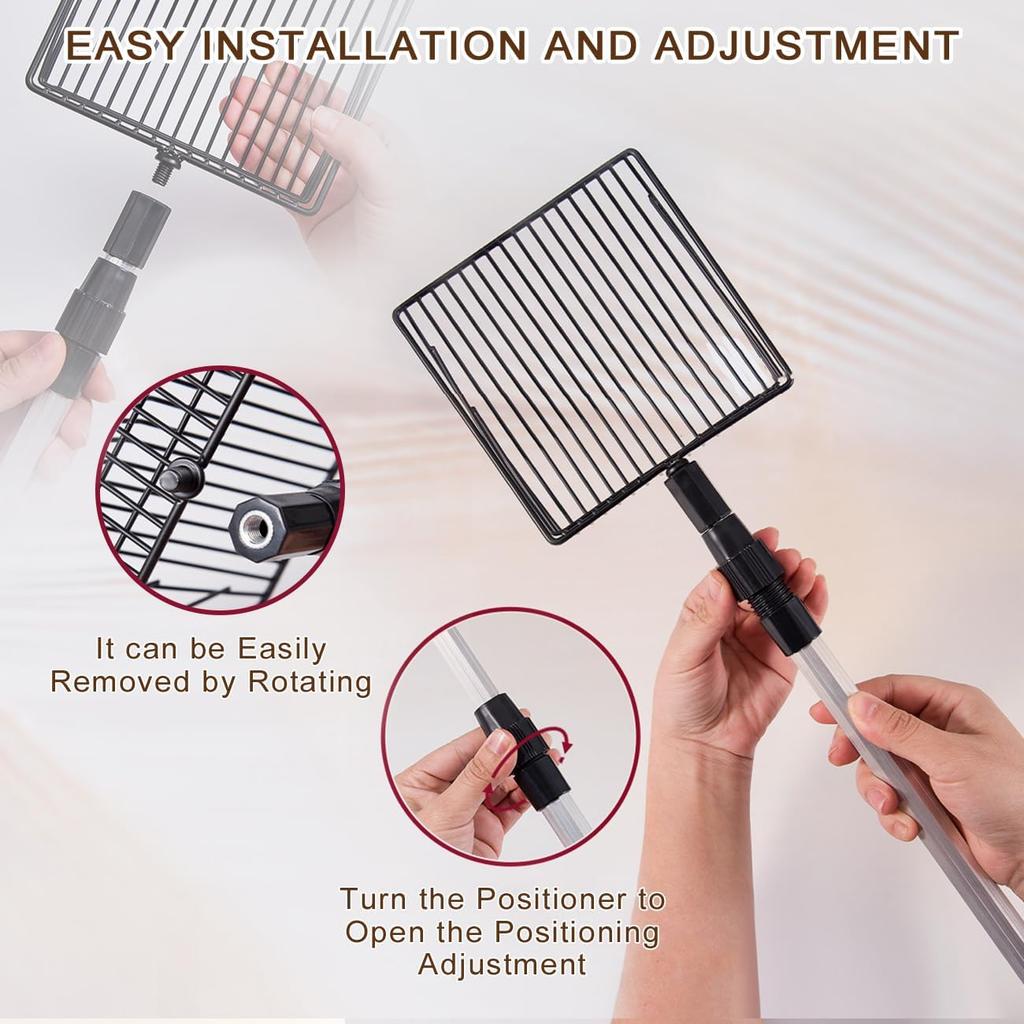 EASY INSTALLATION AND ADJUSTMENT

It can be Easily Removed by Rotating

Turn the Positioner to Open the Positioning Adjustment