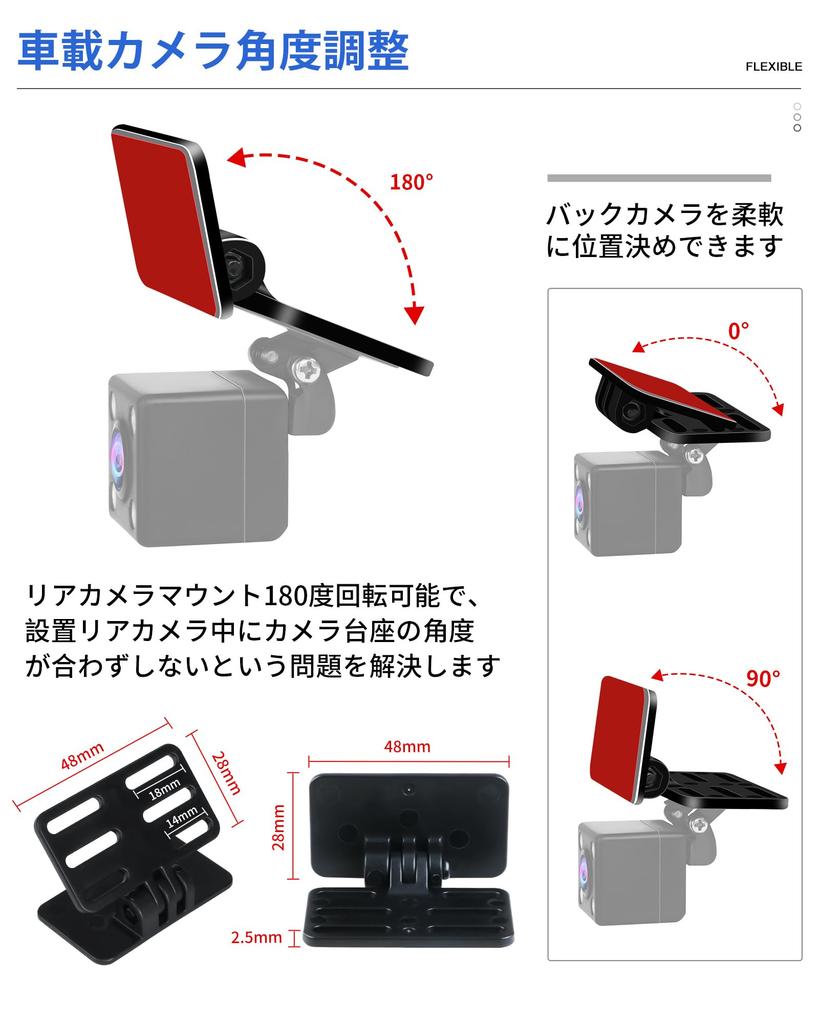 車載カメラ角度調整

FLEXIBLE

180°

バックカメラを柔軟に位置決めできます

0°

90°

リアカメラマウント180度回転可能で、設置リアカメラ中にカメラ台座の角度が合わずしないという問題を解決します

48mm

28mm

18mm

14mm

48mm

28mm

2.5mm