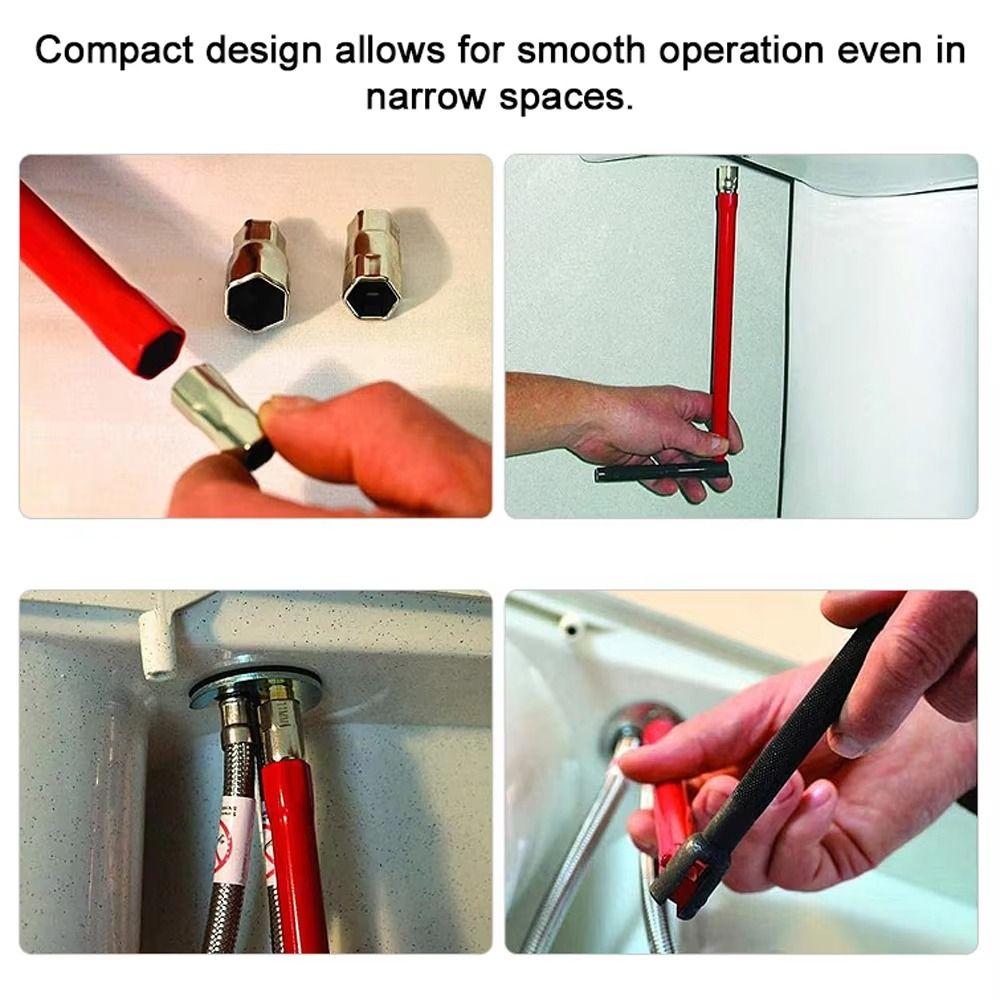 Compact design allows for smooth operation even in narrow spaces.