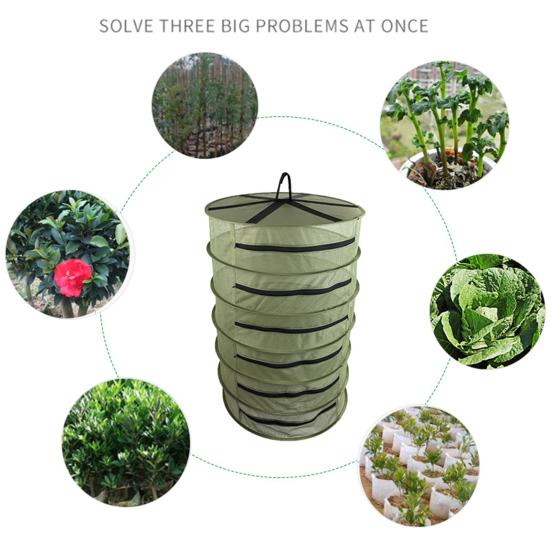 SOLVE THREE BIG PROBLEMS AT ONCE