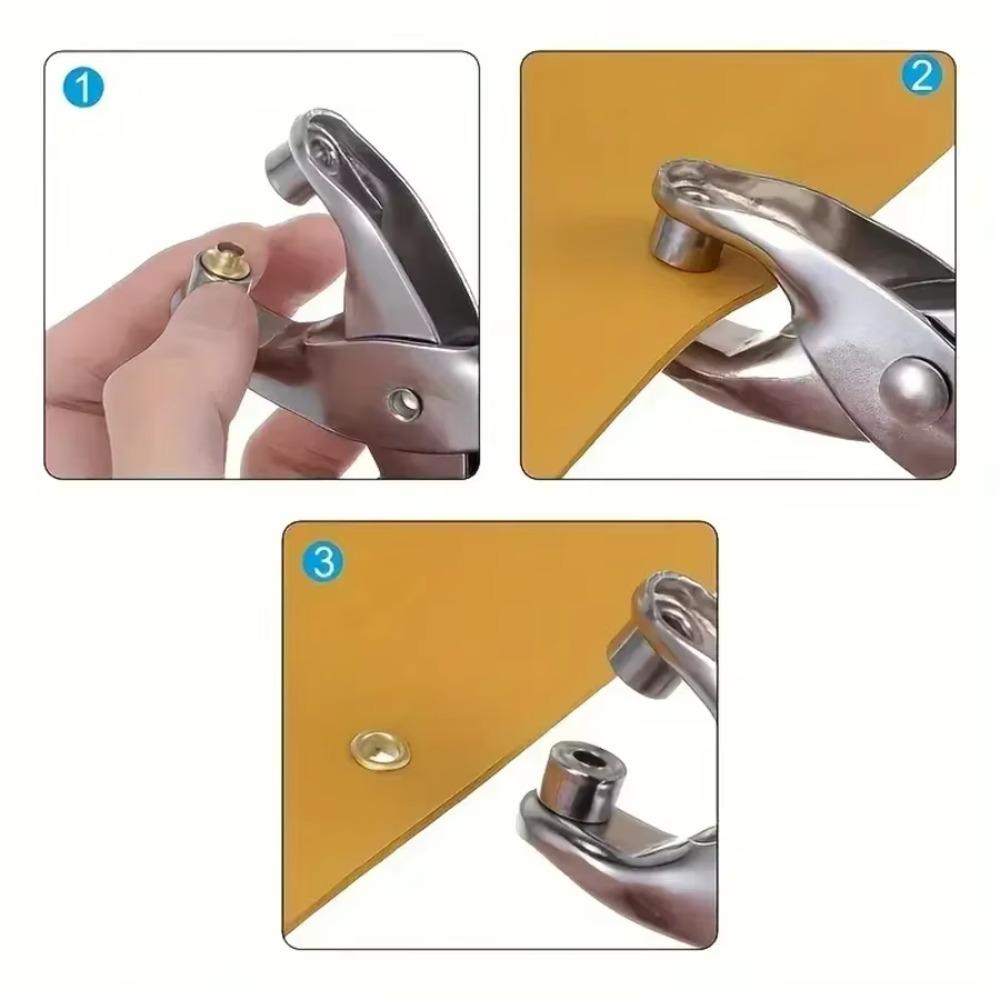 1

2

3