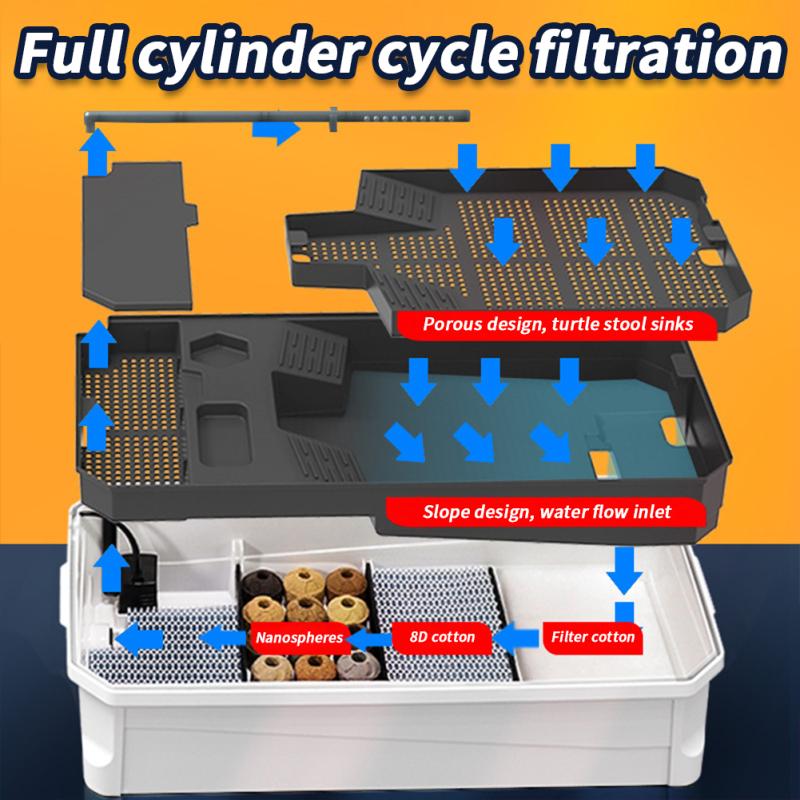 Full cylinder cycle filtration

Porous design, turtle stool sinks

Slope design, water flow inlet

Nanospheres

8D cotton

Filter cotton