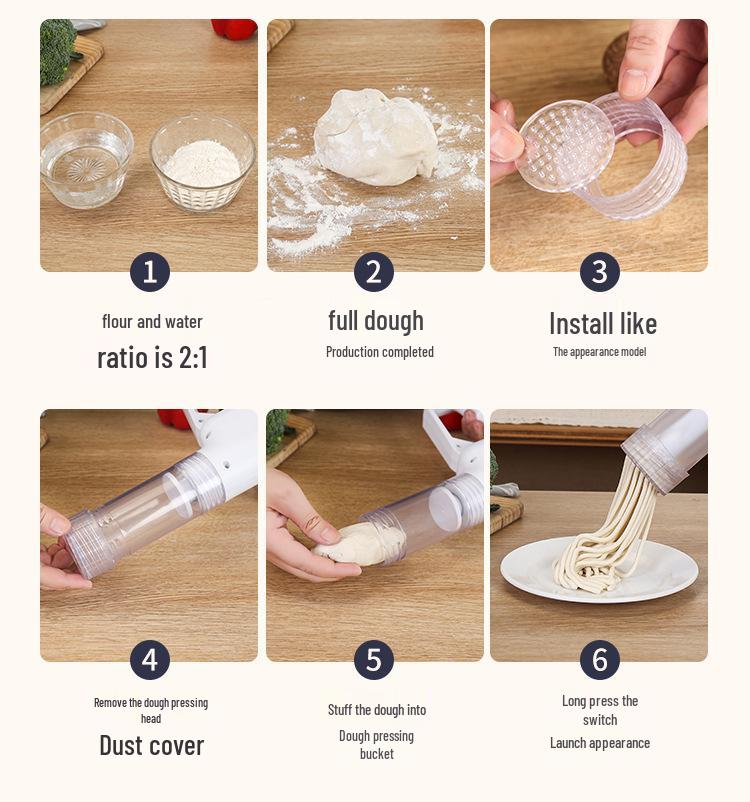 1

flour and water

ratio is 2:1

2

full dough

Production completed

3

Install like

The appearance model

4

Remove the dough pressing head

Dust cover

5

Stuff the dough into

Dough pressing bucket

6

Long press the switch

Launch appearance