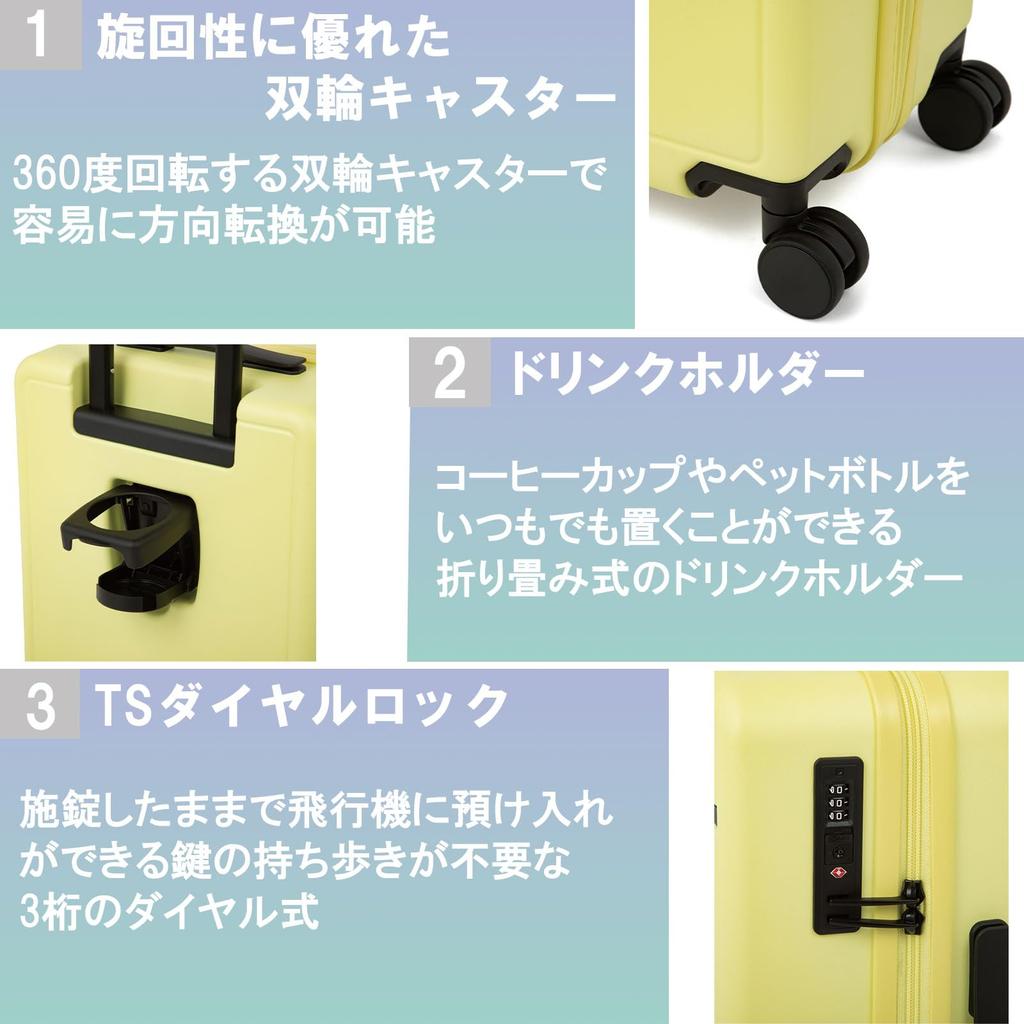 1 旋回性に優れた双輪キャスター

360度回転する双輪キャスターで容易に方向転換が可能

2 ドリンクホルダー

コーヒーカップやペットボトルをいつもでも置くことができる折り畳み式のドリンクホルダー

3 TSダイヤルロック

施錠したままで飛行機に預け入れができる鍵の持ち歩きが不要な3桁のダイヤル式