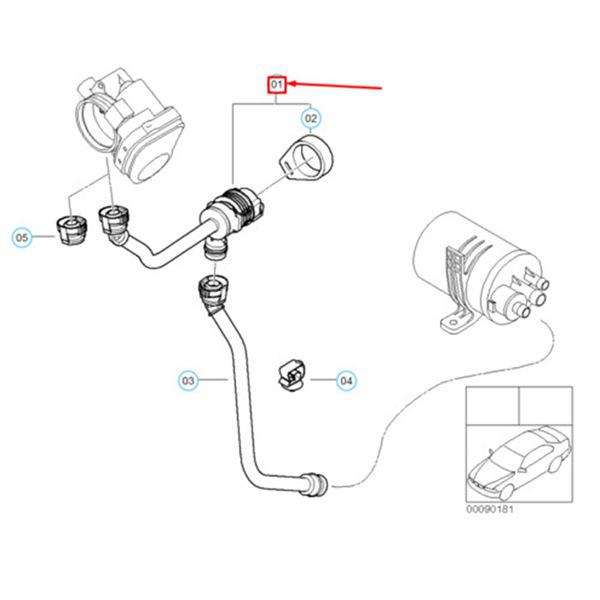 01
02
05
03
04
00090181