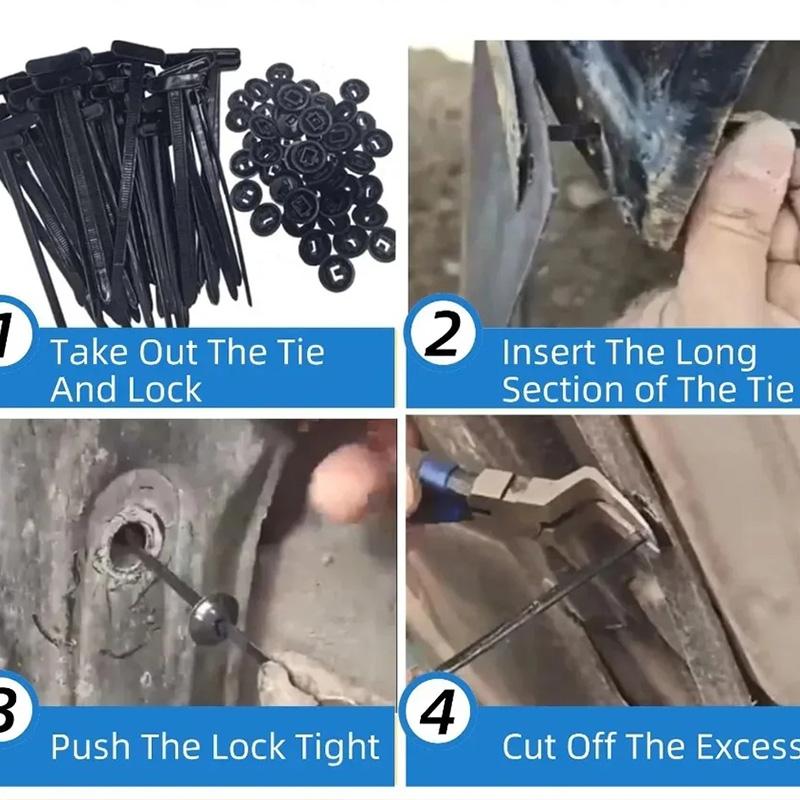 1 Take Out The Tie And Lock

2 Insert The Long Section of The Tie

3 Push The Lock Tight

4 Cut Off The Excess