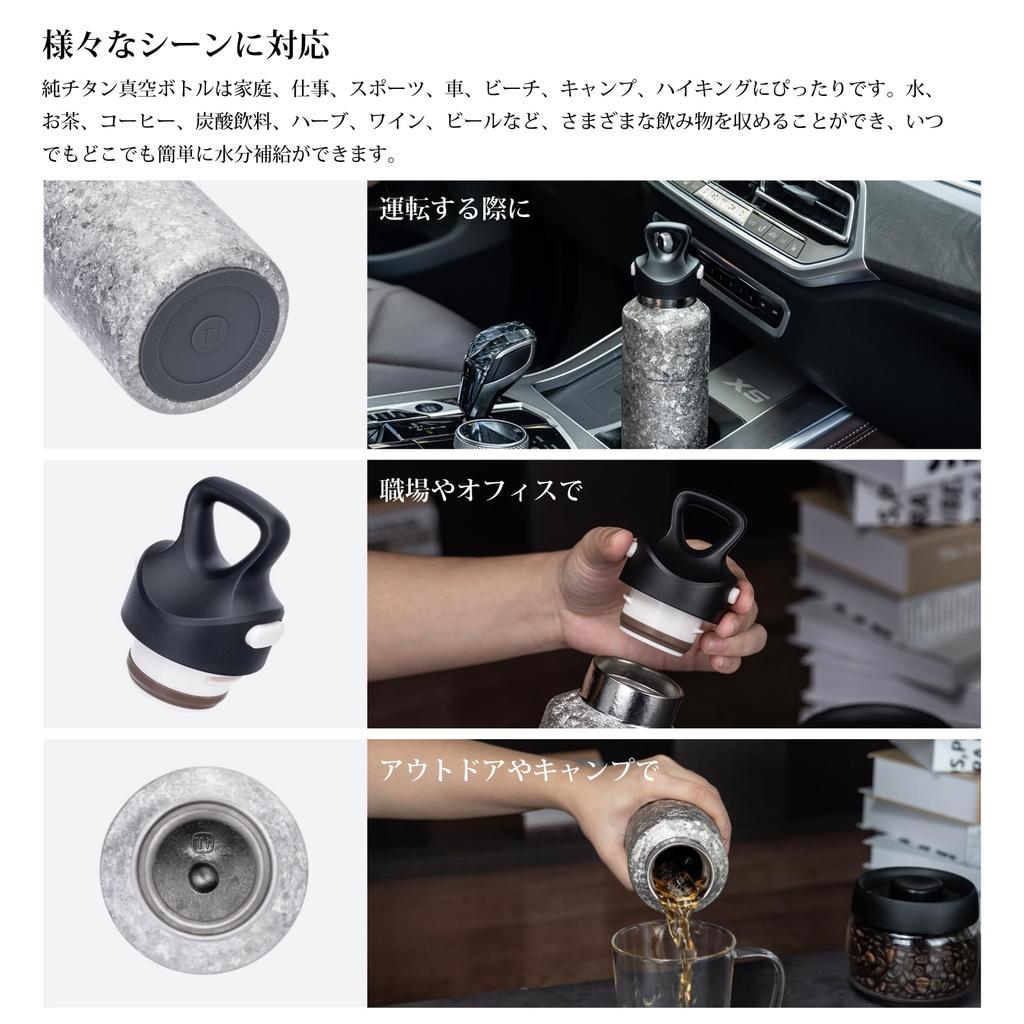 様々なシーンに対応

純チタン真空ボトルは家庭、仕事、スポーツ、車、ビーチ、キャンプ、ハイキングにぴったりです。水、お茶、コーヒー、炭酸飲料、ハーブ、ワイン、ビールなど、さまざまな飲み物を収めることができ、いつでもどこでも簡単に水分補給ができます。

Ti

運転する際に

X5

職場やオフィスで

アウトドアやキャンプで

Ti