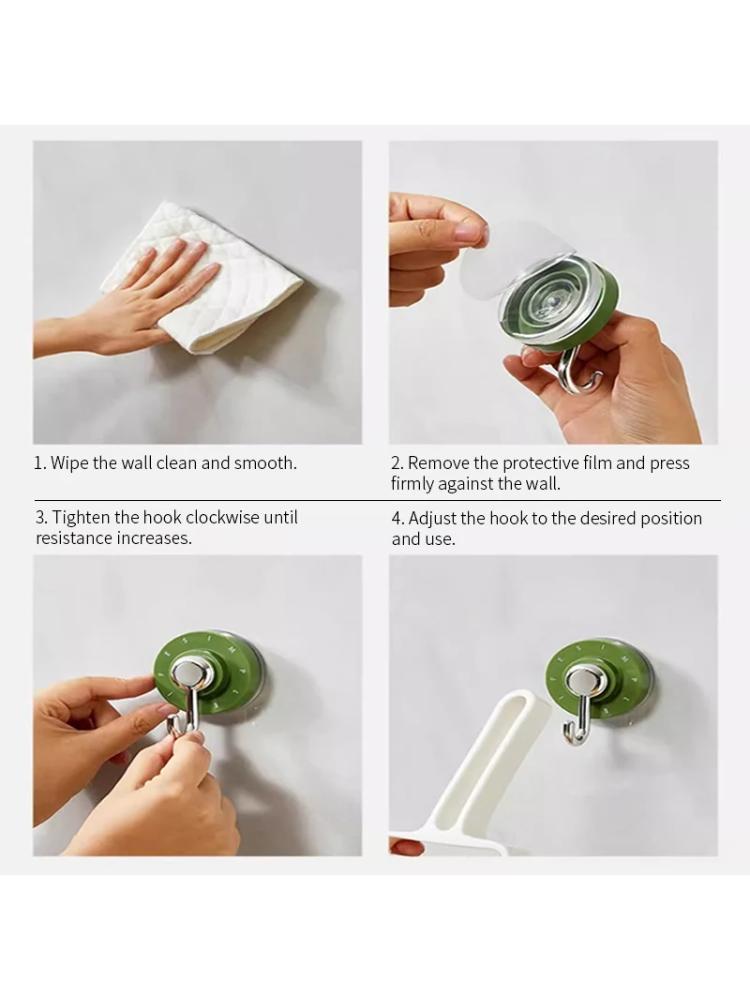 1. Wipe the wall clean and smooth.

2. Remove the protective film and press firmly against the wall.

3. Tighten the hook clockwise until resistance increases.

4. Adjust the hook to the desired position and use.