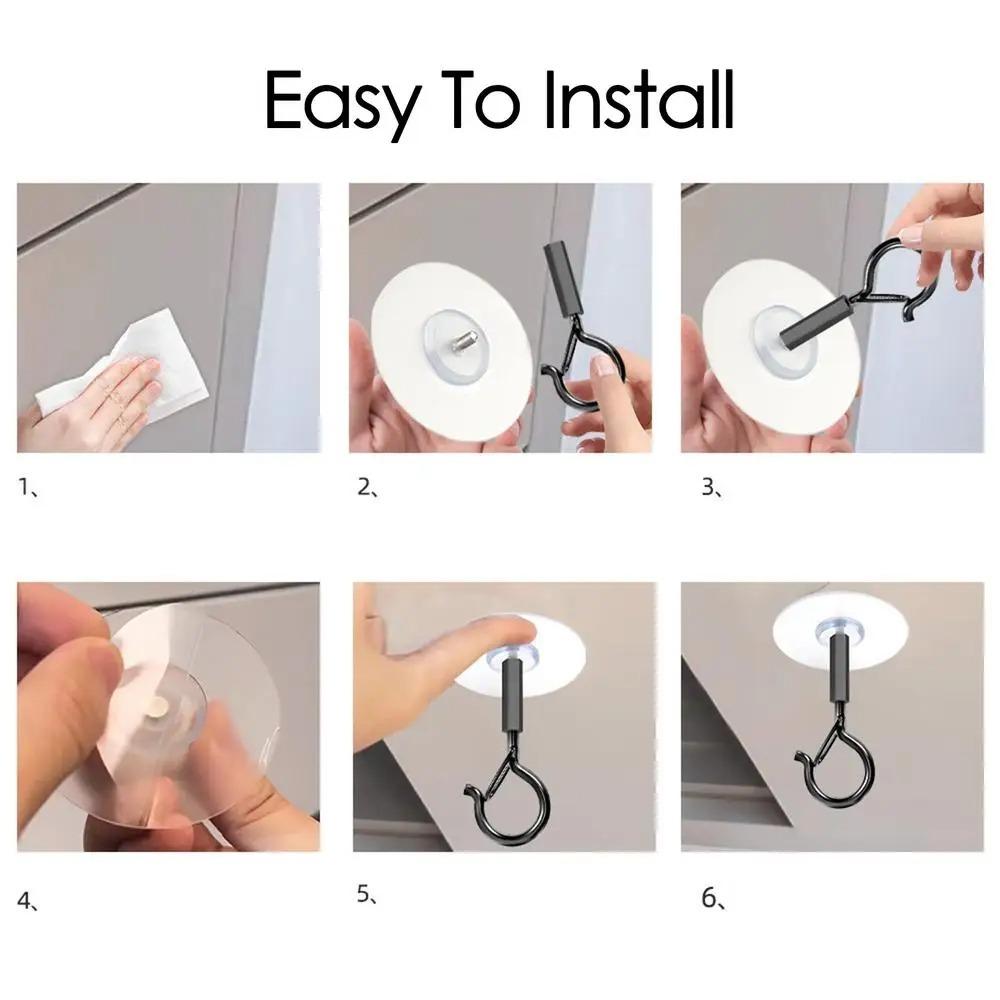 Easy To Install

1、

2、

3、

4、

5、

6、