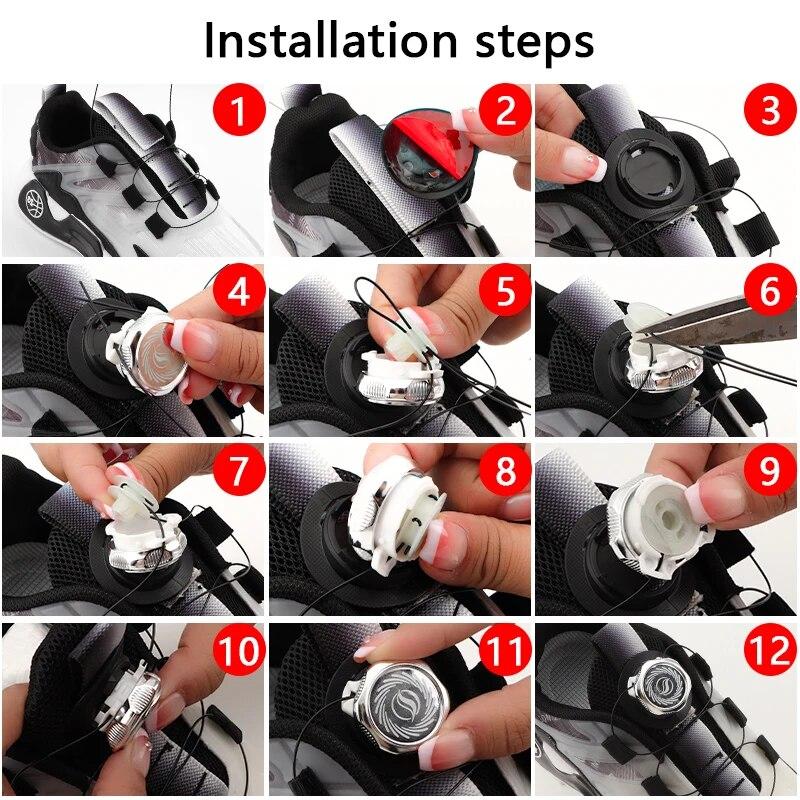 Installation steps

1

2

3

4

5

6

7

8

9

10

11

12