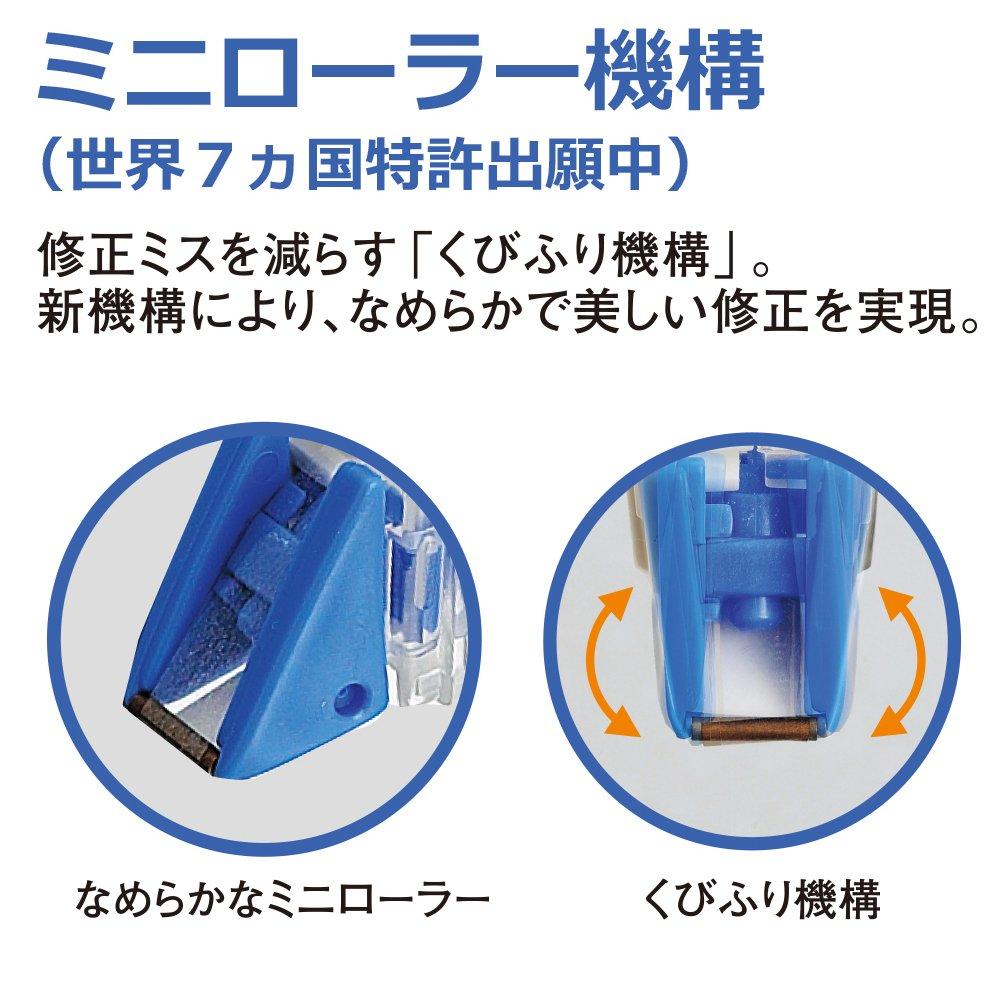 ミニローラー機構
（世界７ヵ国特許出願中）

修正ミスを減らす「くびふり機構」。
新機構により、なめらかで美しい修正を実現。

なめらかなミニローラー

くびふり機構