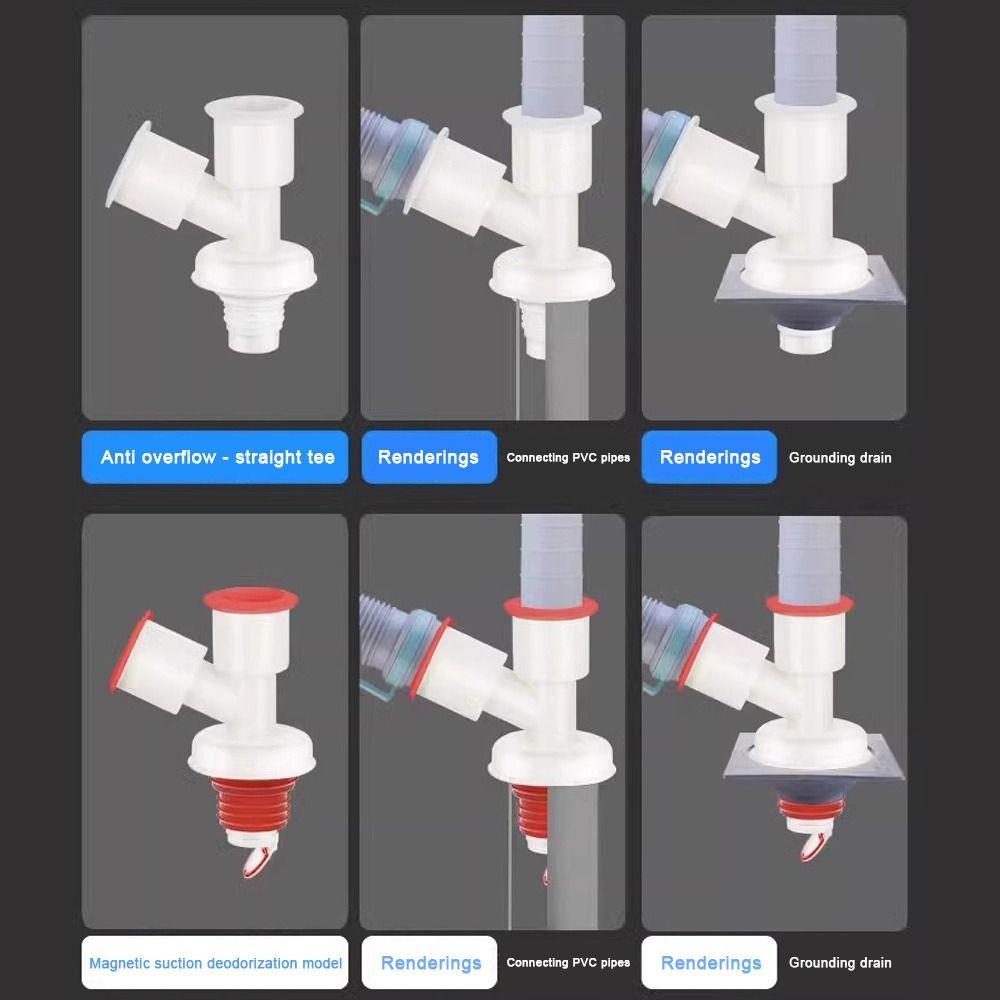 Anti overflow - straight tee

Renderings

Connecting PVC pipes

Renderings

Grounding drain

Magnetic suction deodorization model

Renderings

Connecting PVC pipes

Renderings

Grounding drain