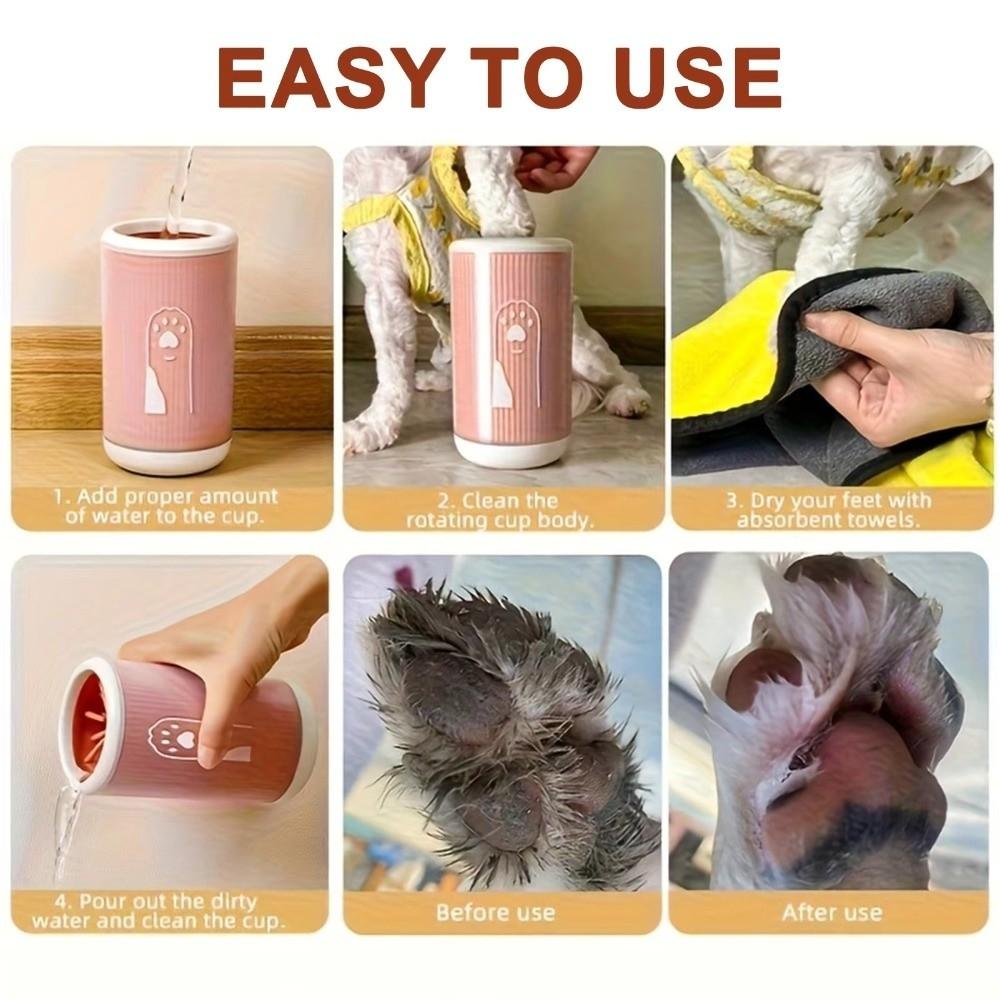 EASY TO USE

1. Add proper amount of water to the cup.

2. Clean the rotating cup body.

3. Dry your feet with absorbent towels.

4. Pour out the dirty water and clean the cup.

Before use

After use