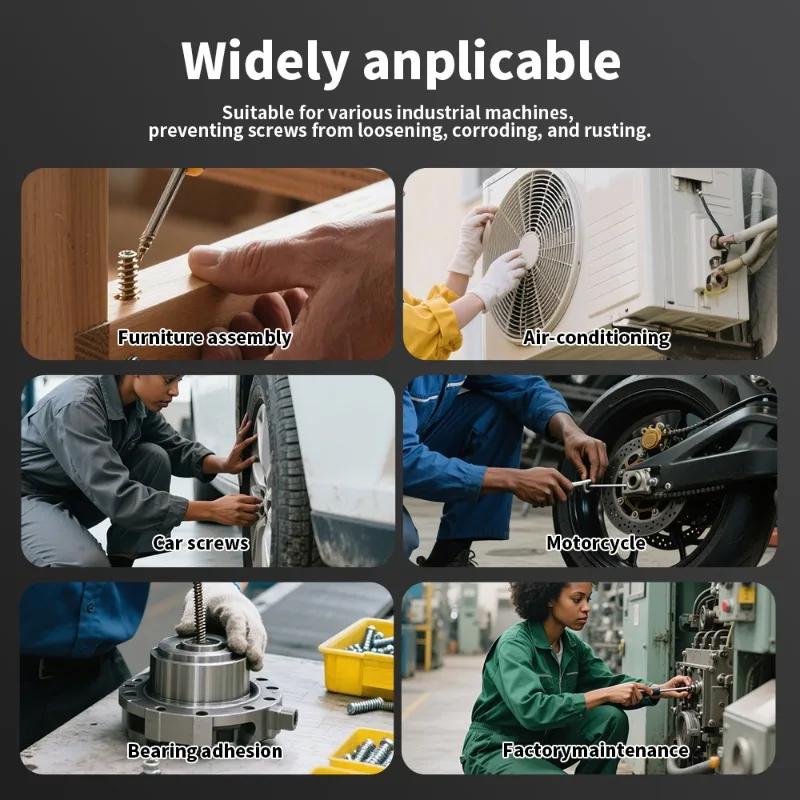 Widely anplicable

Suitable for various industrial machines, preventing screws from loosening, corroding, and rusting.

Furniture assembly

Air-conditioning

Car screws

Motorcycle

Bearing adhesion

Factorymaintenance