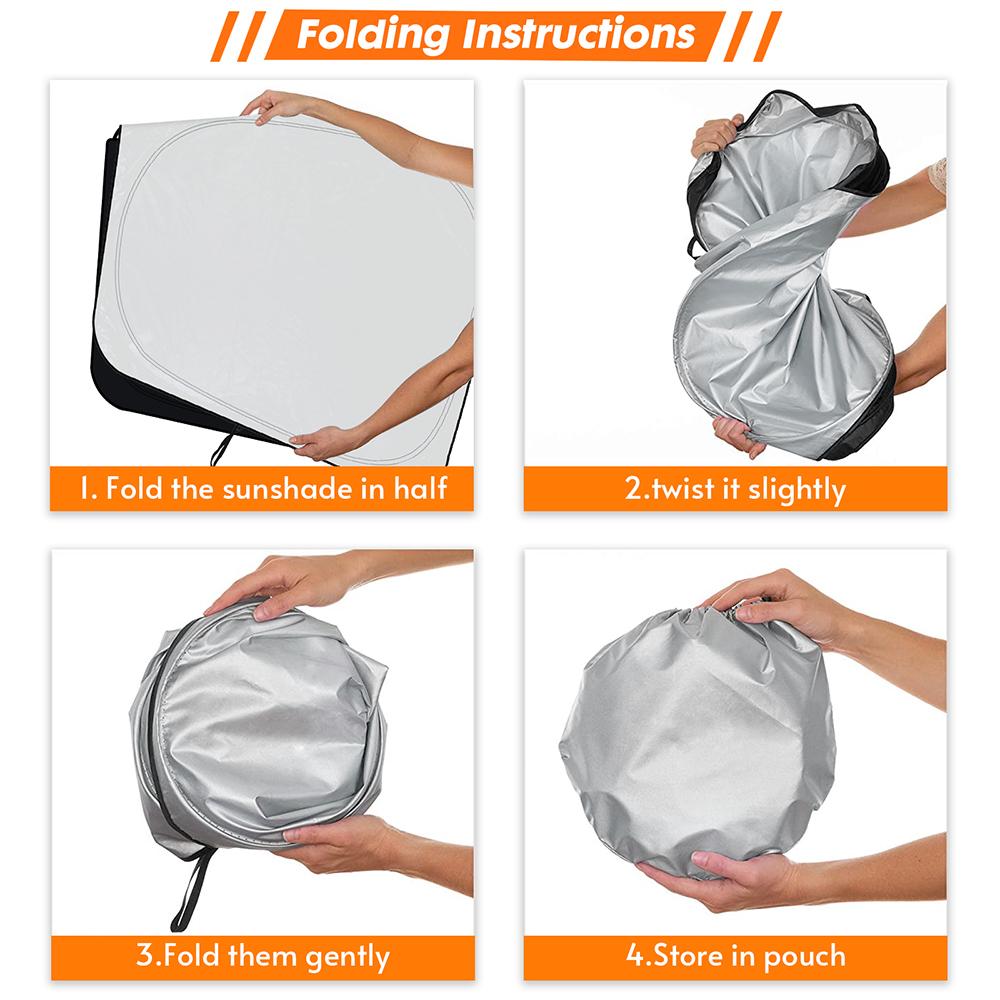 Folding Instructions

1. Fold the sunshade in half

2.twist it slightly

3.Fold them gently

4.Store in pouch