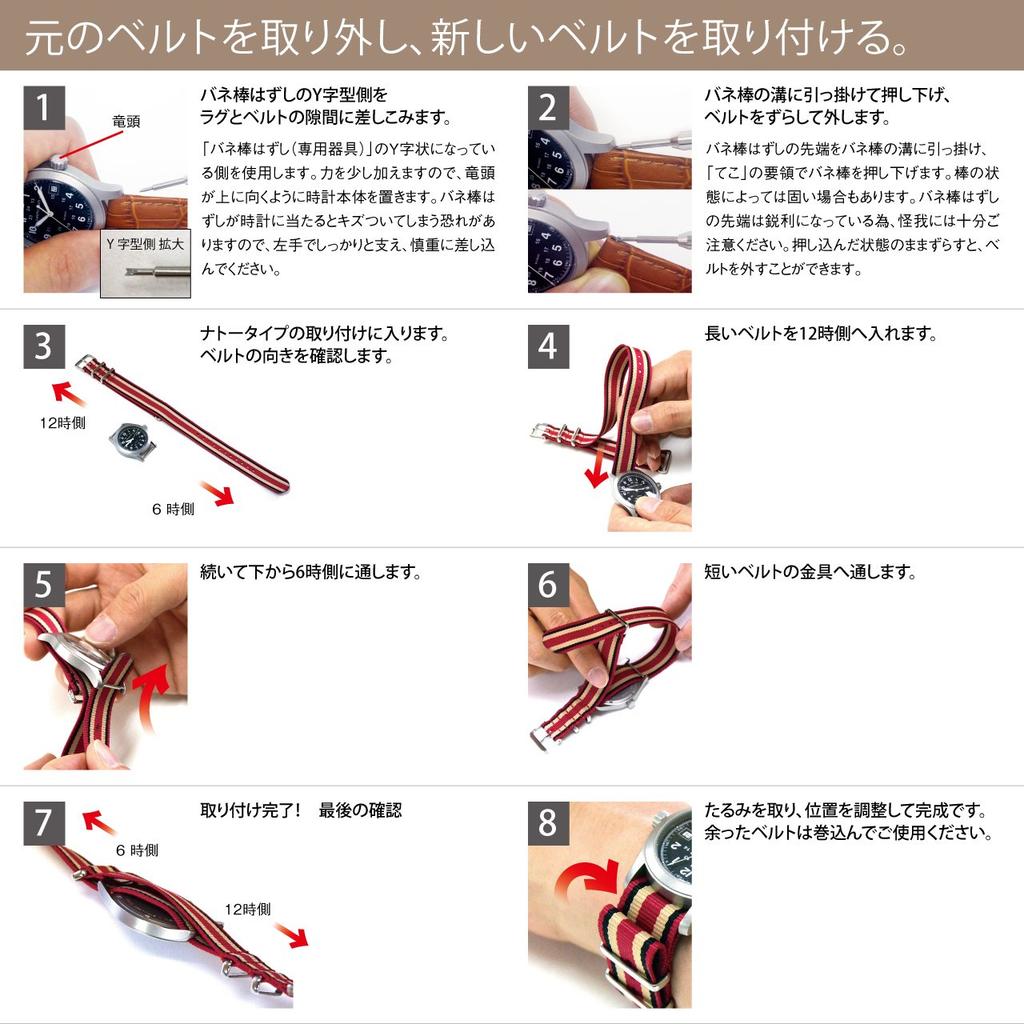 元のベルトを取り外し、新しいベルトを取り付ける。

1
竜頭
Y 字型側 拡大
バネ棒はずしのY字型側をラグとベルトの隙間に差しこみます。
「バネ棒はずし（専用器具）」のY字状になっている側を使用します。力を少し加えますので、竜頭が上に向くように時計本体を置きます。バネ棒はずしが時計に当たるとキズついてしまう恐れがありますので、左手でしっかりと支え、慎重に差し込んでください。

2
バネ棒の溝に引っ掛けて押し下げ、ベルトをずらして外します。
バネ棒はずしの先端をバネ棒の溝に引っ掛け、「てこ」の要領でバネ棒を押し下げます。棒の状態によっては固い場合もあります。バネ棒はずしの先端は鋭利になっている為、怪我には十分ご注意ください。押し込んだ状態のままずらすと、ベルトを外すことができます。

3
12時側
6 時側
ナトータイプの取り付けに入ります。ベルトの向きを確認します。

4
長いベルトを12時側へ入れます。

5
続いて下から6時側に通します。

6
短いベルトの金具へ通します。

7
6 時側
12時側
取り付け完了！　最後の確認

8
たるみを取り、位置を調整して完成です。余ったベルトは巻込んでご使用ください。