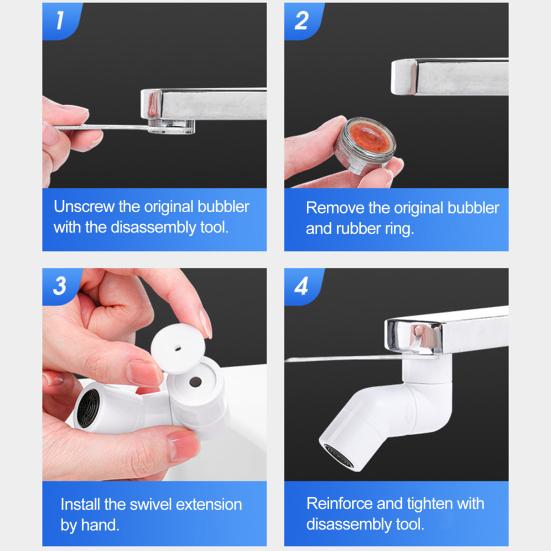 1

Unscrew the original bubbler with the disassembly tool.

2

Remove the original bubbler and rubber ring.

3

Install the swivel extension by hand.

4

Reinforce and tighten with disassembly tool.