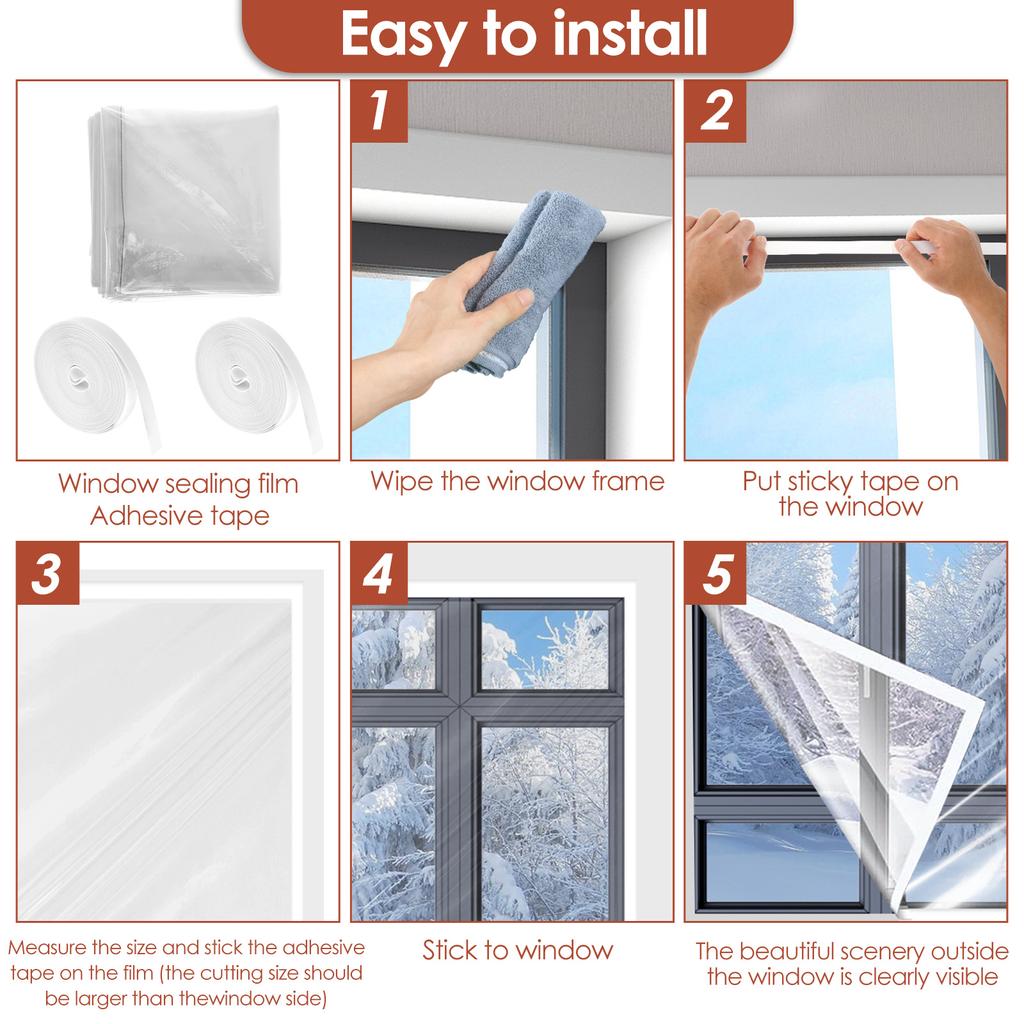 Easy to install

Window sealing film
Adhesive tape

1
Wipe the window frame

2
Put sticky tape on the window

3
Measure the size and stick the adhesive tape on the film (the cutting size should be larger than thewindow side)

4
Stick to window

5
The beautiful scenery outside the window is clearly visible