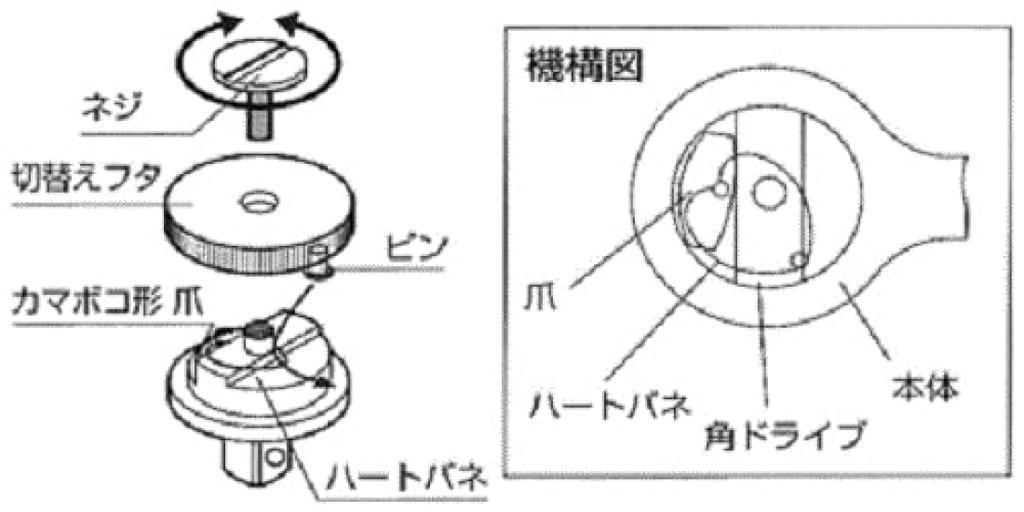 ネジ

切替えフタ

ピン

カマボコ形 爪

ハートバネ

機構図

爪

ハートバネ

角ドライブ

本体