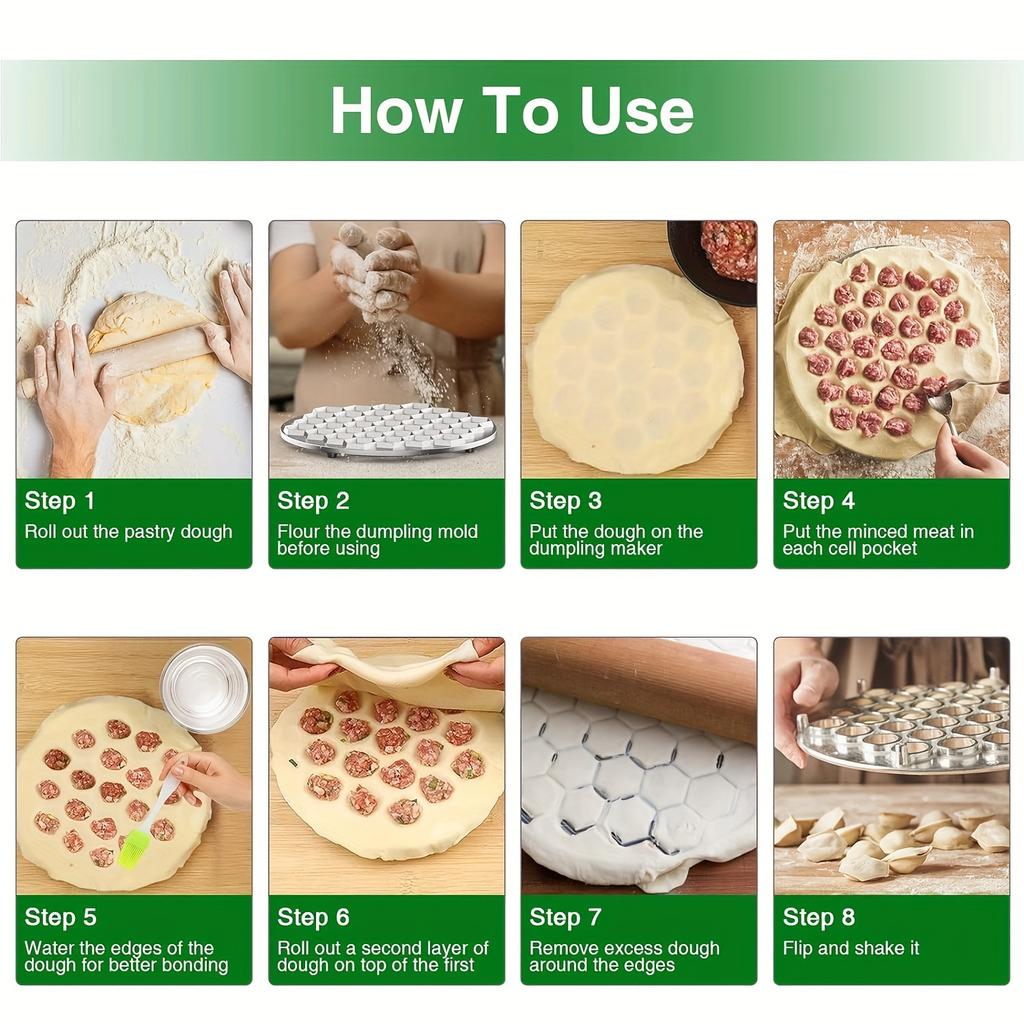 How To Use

Step 1
Roll out the pastry dough

Step 2
Flour the dumpling mold before using

Step 3
Put the dough on the dumpling maker

Step 4
Put the minced meat in each cell pocket

Step 5
Water the edges of the dough for better bonding

Step 6
Roll out a second layer of dough on top of the first

Step 7
Remove excess dough around the edges

Step 8
Flip and shake it