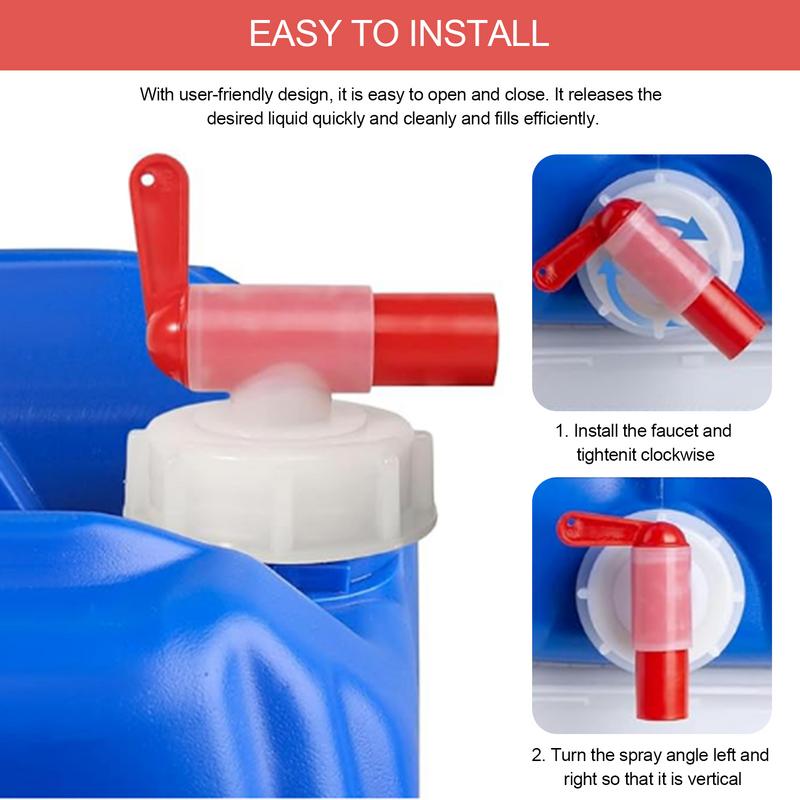 EASY TO INSTALL

With user-friendly design, it is easy to open and close. It releases the desired liquid quickly and cleanly and fills efficiently.

1. Install the faucet and tightenit clockwise

2. Turn the spray angle left and right so that it is vertical