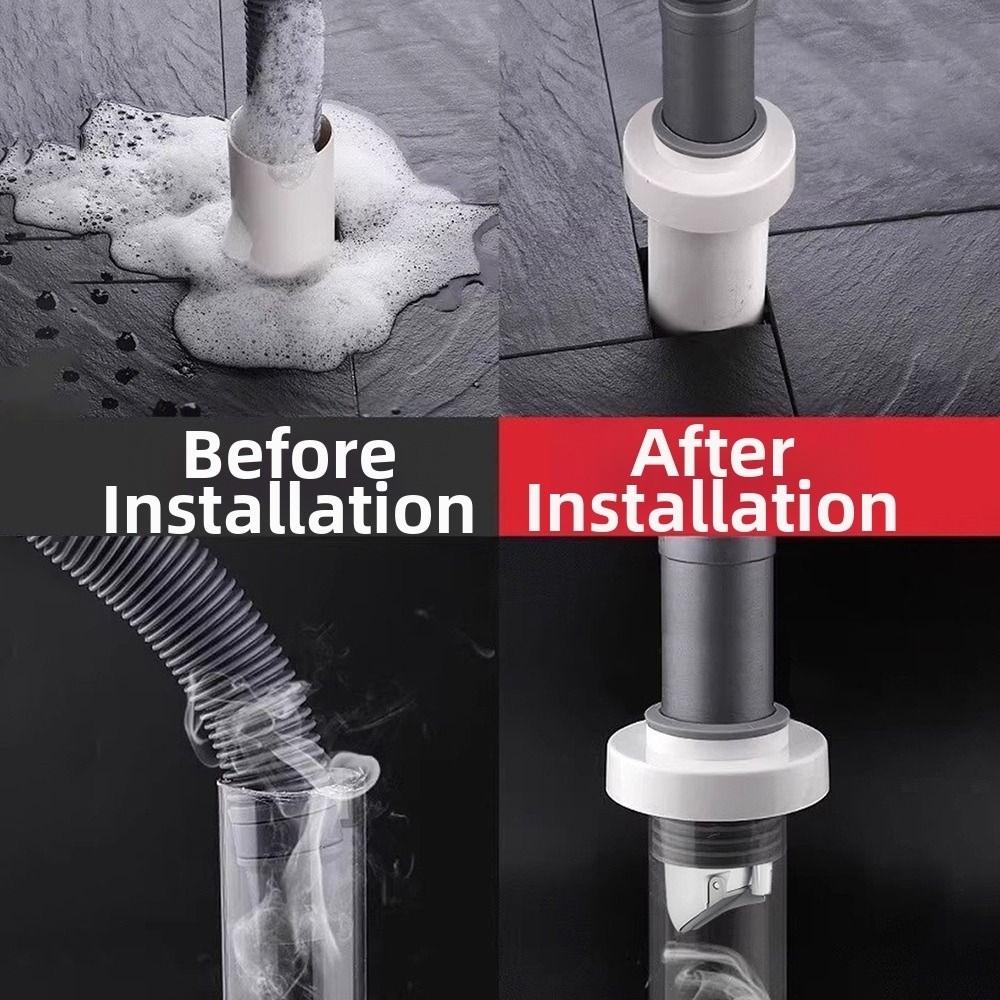 Before Installation

After Installation