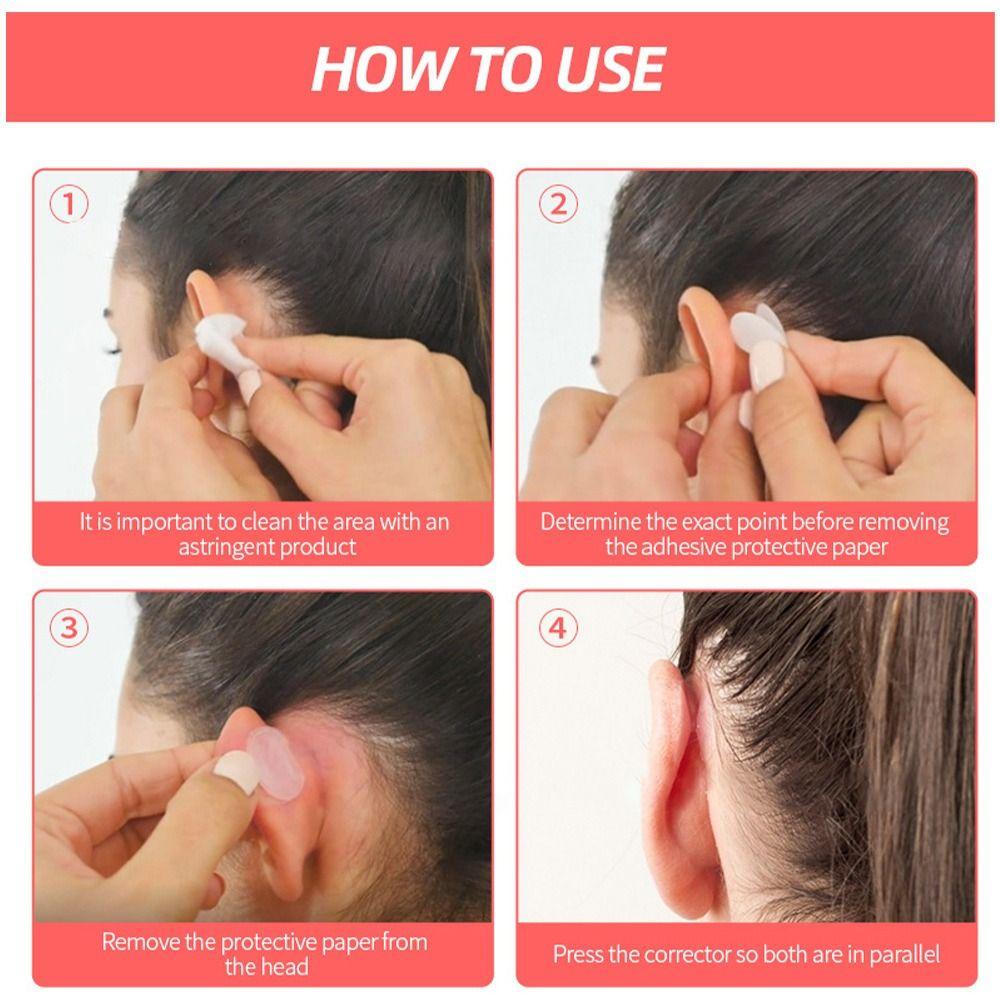 HOW TO USE

1

It is important to clean the area with an astringent product

2

Determine the exact point before removing the adhesive protective paper

3

Remove the protective paper from the head

4

Press the corrector so both are in parallel