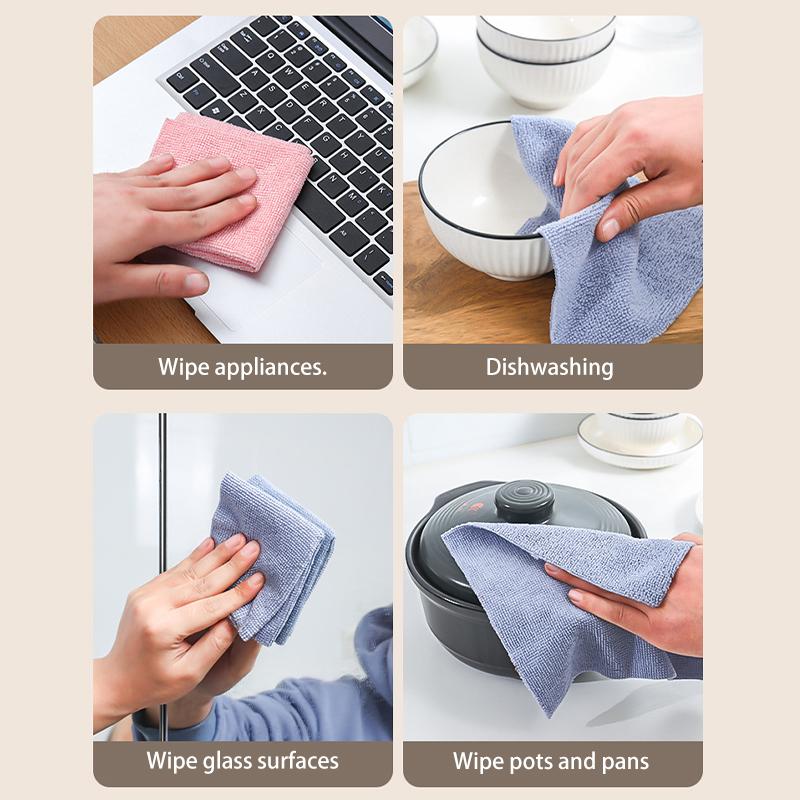 Wipe appliances.

Dishwashing

Wipe glass surfaces

Wipe pots and pans