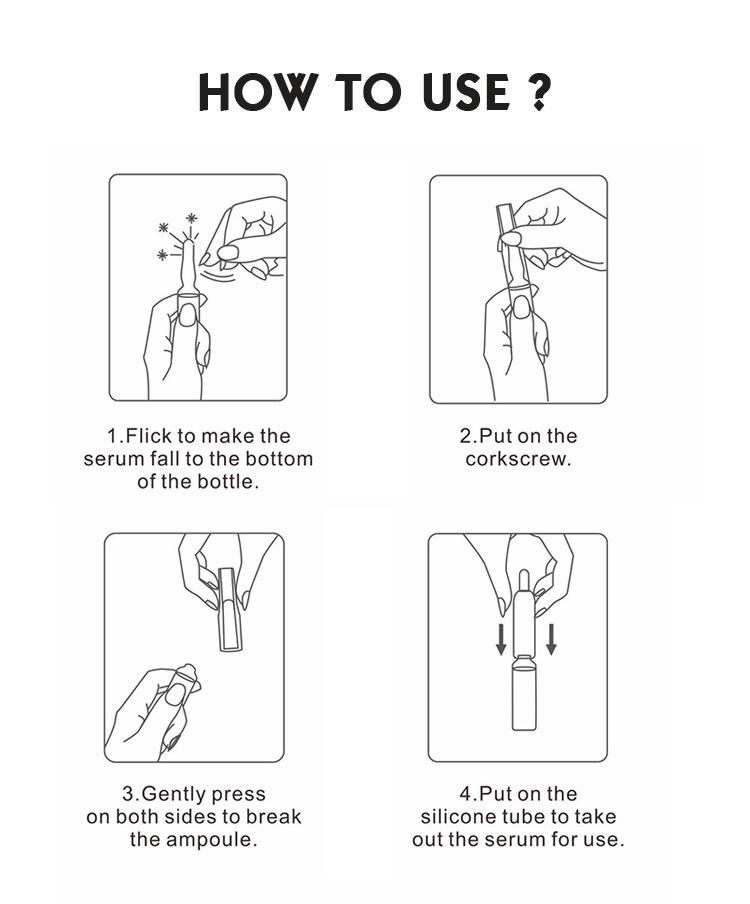 HOW TO USE ?

1.Flick to make the serum fall to the bottom of the bottle.

2.Put on the corkscrew.

3.Gently press on both sides to break the ampoule.

4.Put on the silicone tube to take out the serum for use.