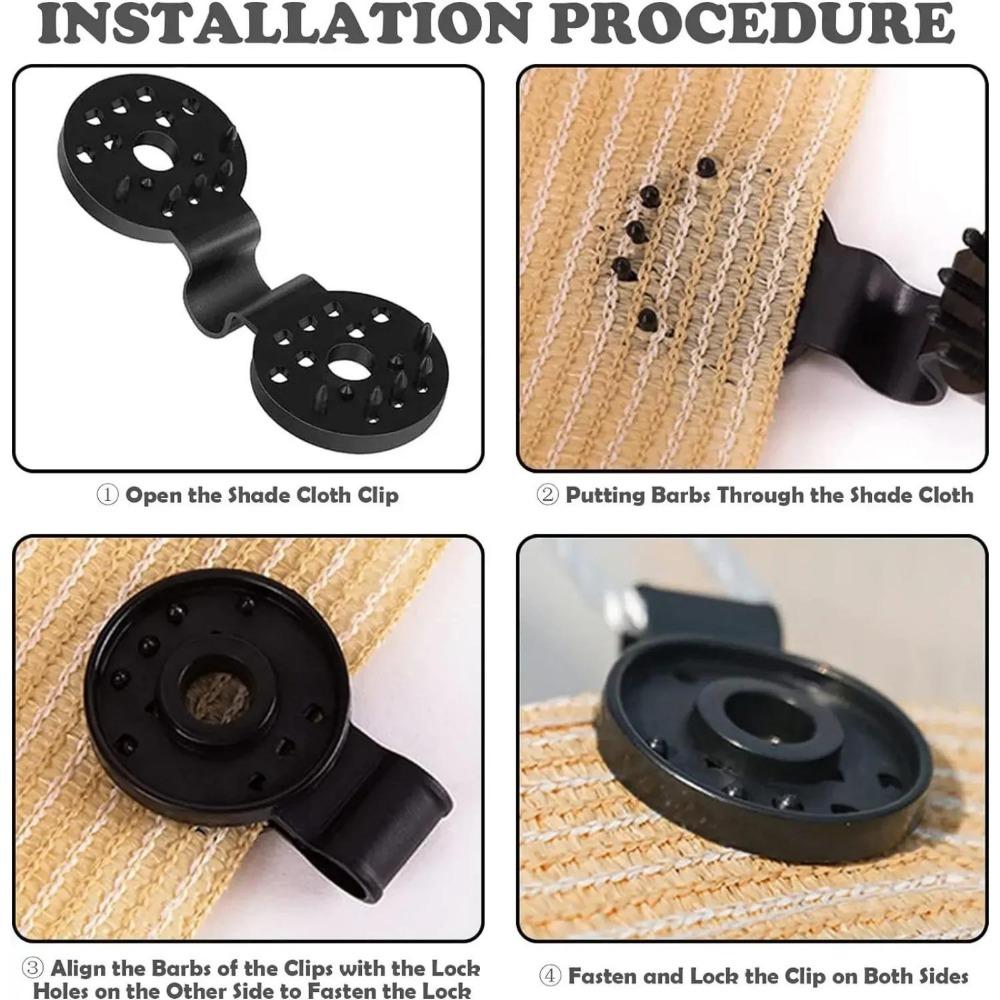 INSTALLATION PROCEDURE

① Open the Shade Cloth Clip

② Putting Barbs Through the Shade Cloth

③ Align the Barbs of the Clips with the Lock Holes on the Other Side to Fasten the Lock

④ Fasten and Lock the Clip on Both Sides