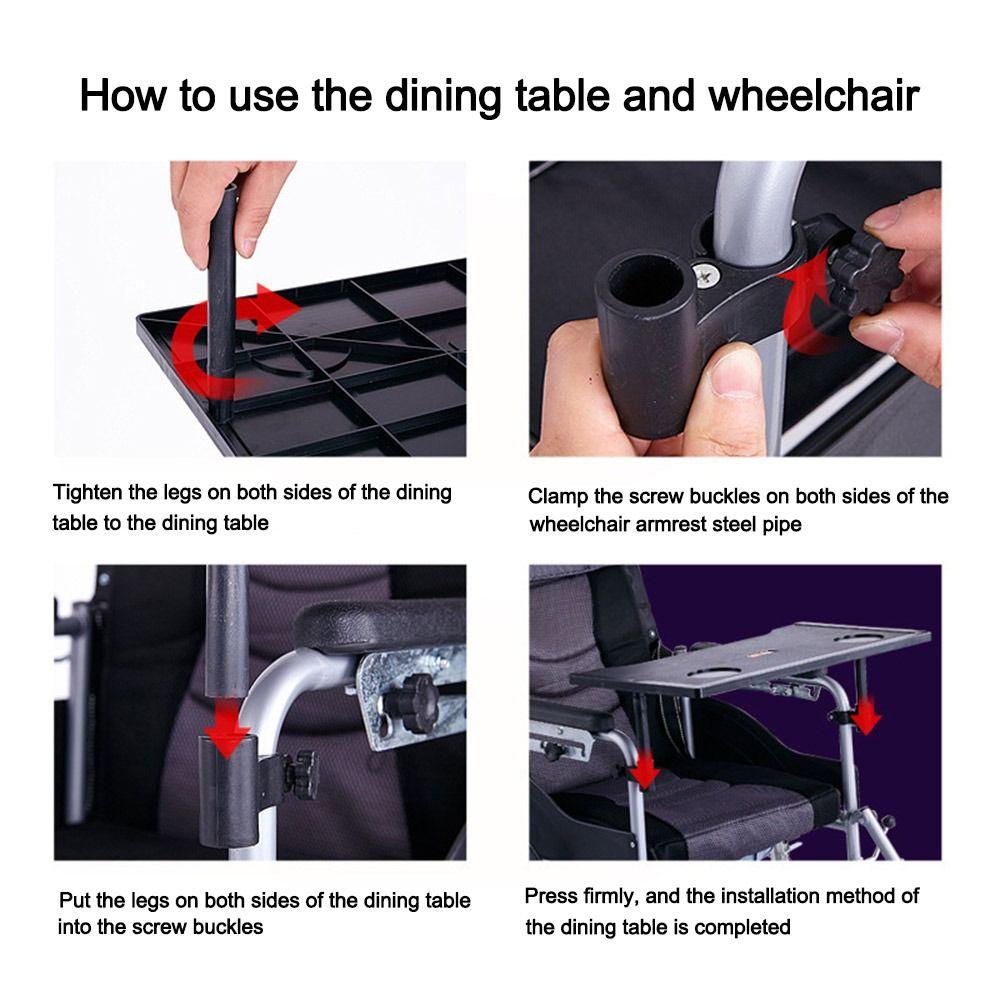 How to use the dining table and wheelchair

Tighten the legs on both sides of the dining table to the dining table

Clamp the screw buckles on both sides of the wheelchair armrest steel pipe

Put the legs on both sides of the dining table into the screw buckles

Press firmly, and the installation method of the dining table is completed