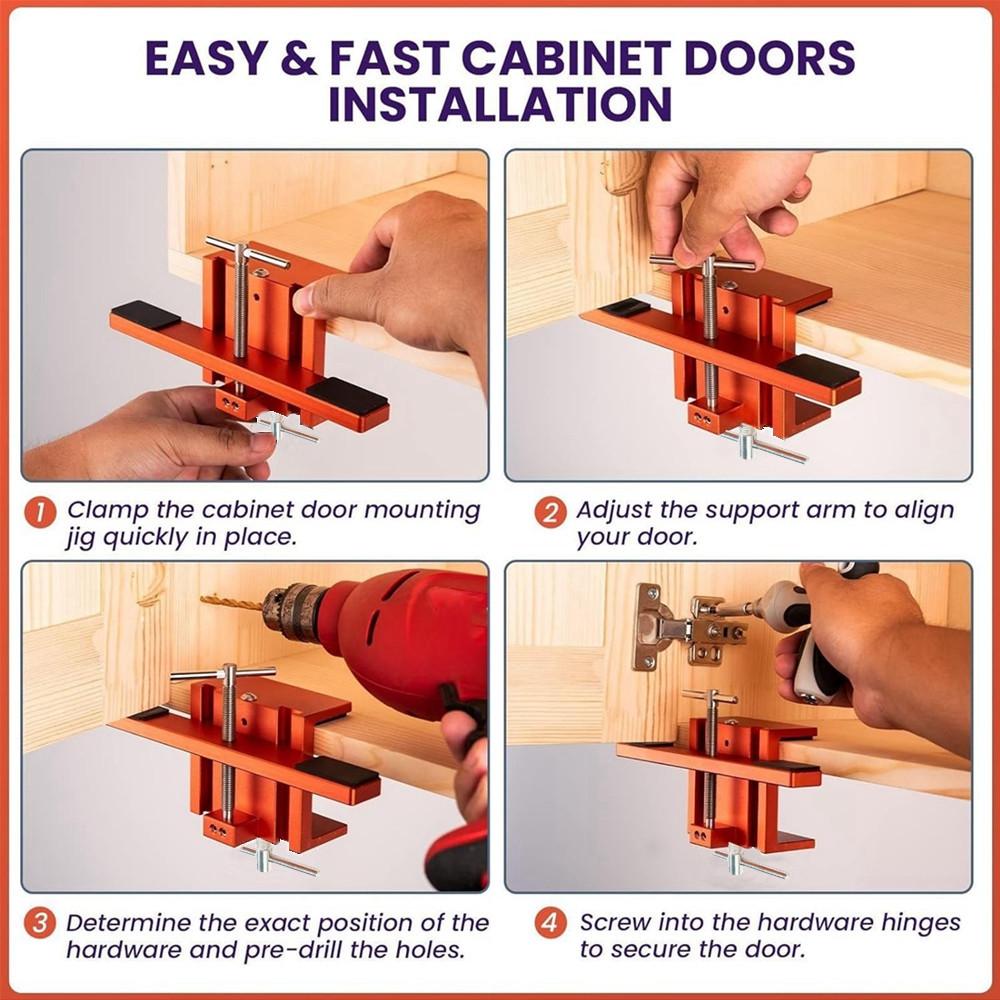 EASY & FAST CABINET DOORS INSTALLATION

1 Clamp the cabinet door mounting jig quickly in place.

2 Adjust the support arm to align your door.

3 Determine the exact position of the hardware and pre-drill the holes.

4 Screw into the hardware hinges to secure the door.